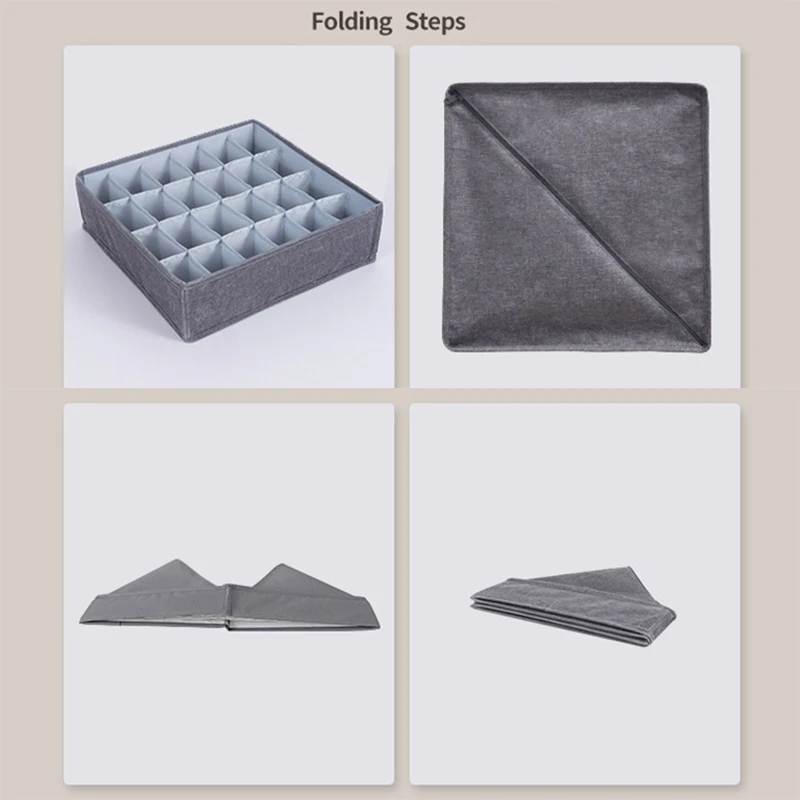 Folding Steps