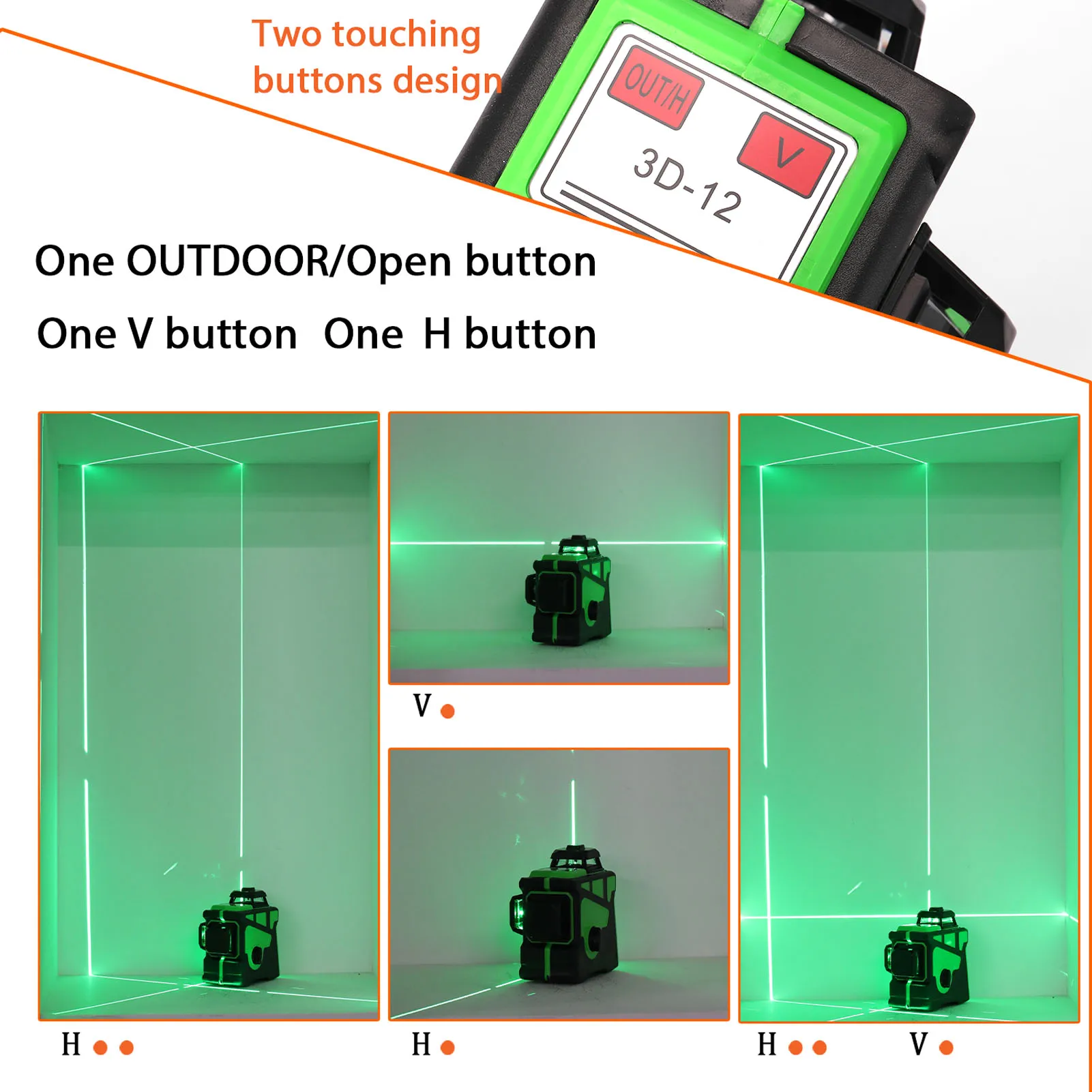 Two touching buttons design

OUT/H

V

3D-12

One OUTDOOR/Open button

One V button One H button

V ●

H ● ●

H ●

H ● ● V ●