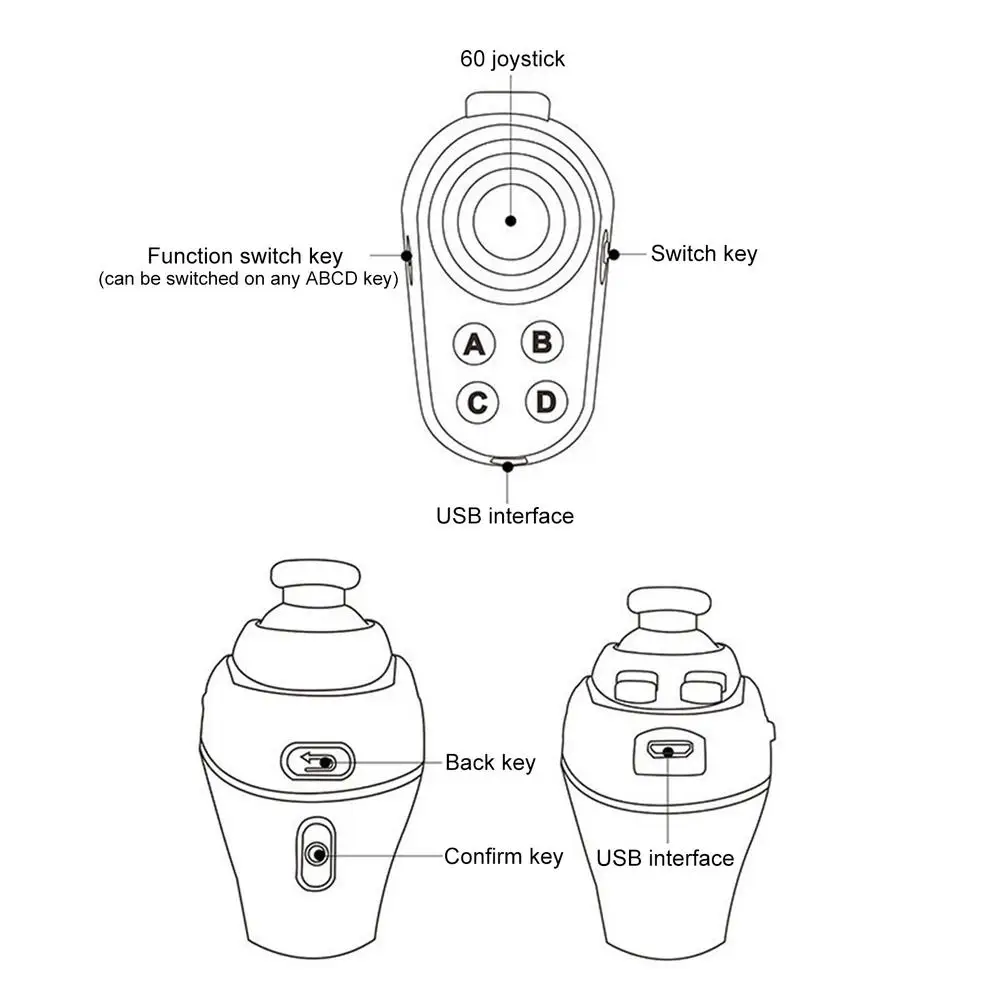 60 joystick

Function switch key
(can be switched on any ABCD key)

Switch key

A B
C D

USB interface

Back key

Confirm key

USB interface