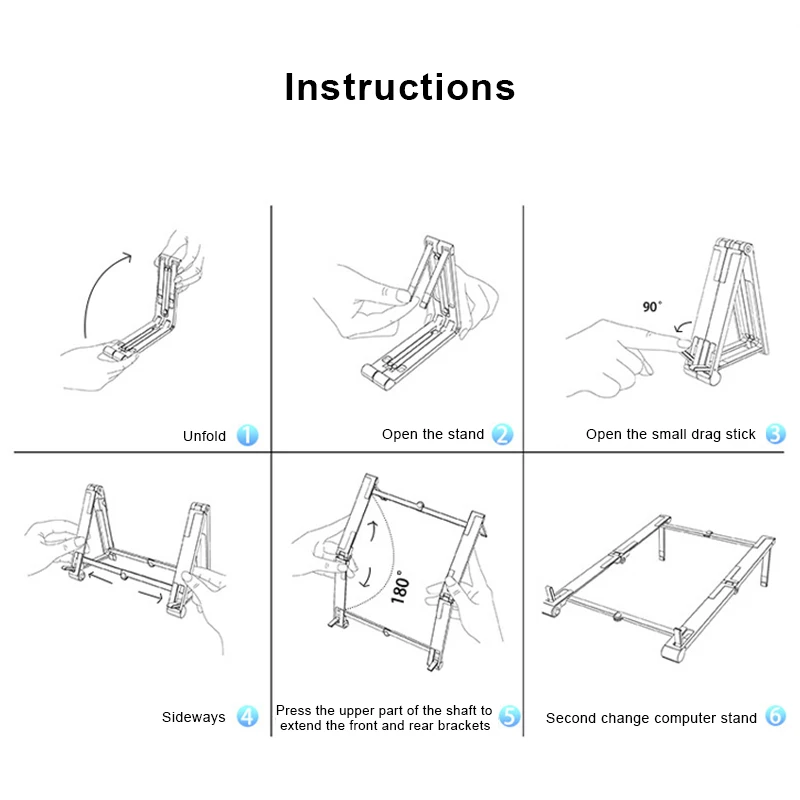 Instructions

Unfold 1

Open the stand 2

90°

Open the small drag stick 3

Sideways 4

180°

Press the upper part of the shaft to extend the front and rear brackets 5

Second change computer stand 6