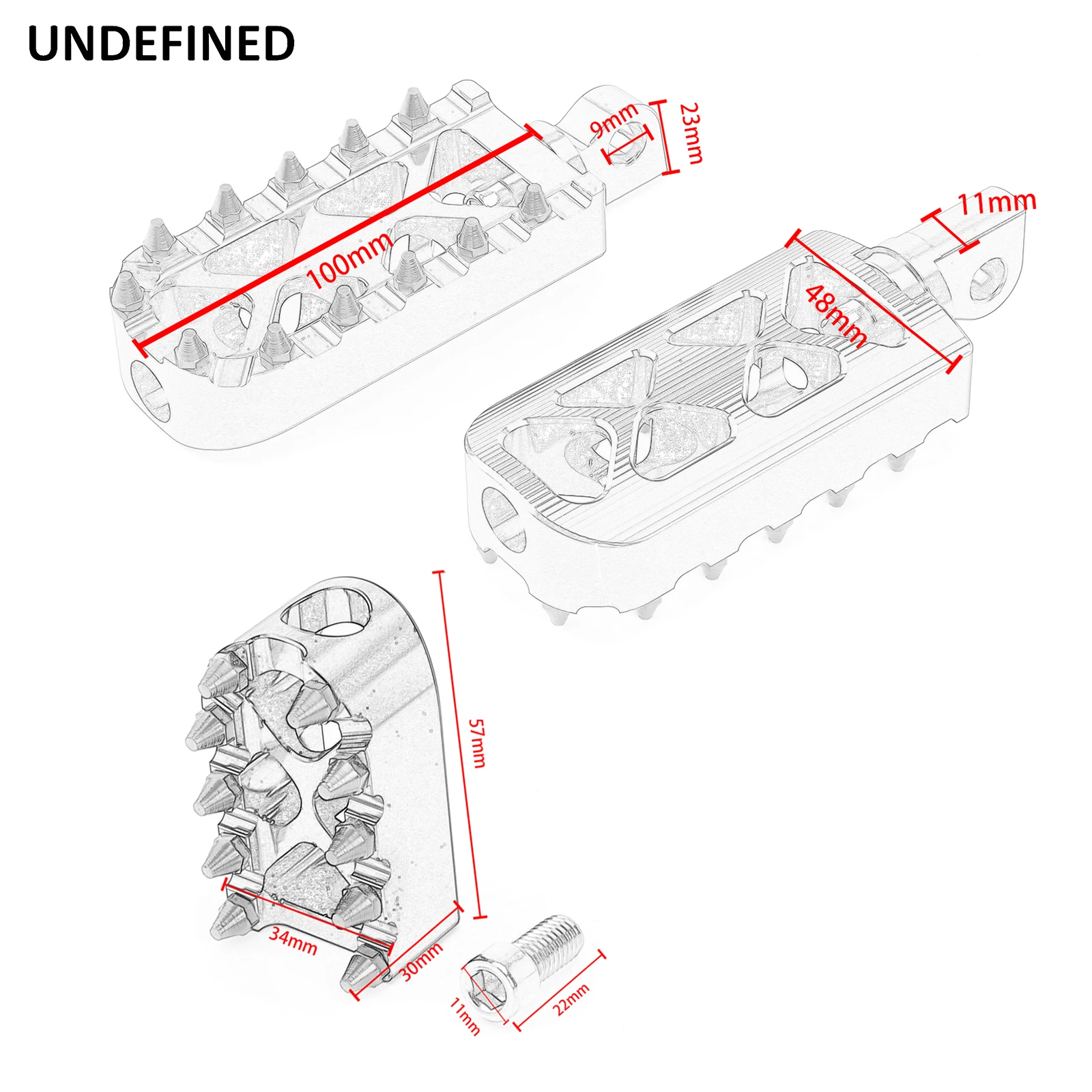 UNDEFINED

9mm

23mm

100mm

11mm

48mm

57mm

34mm

30mm

11mm

22mm