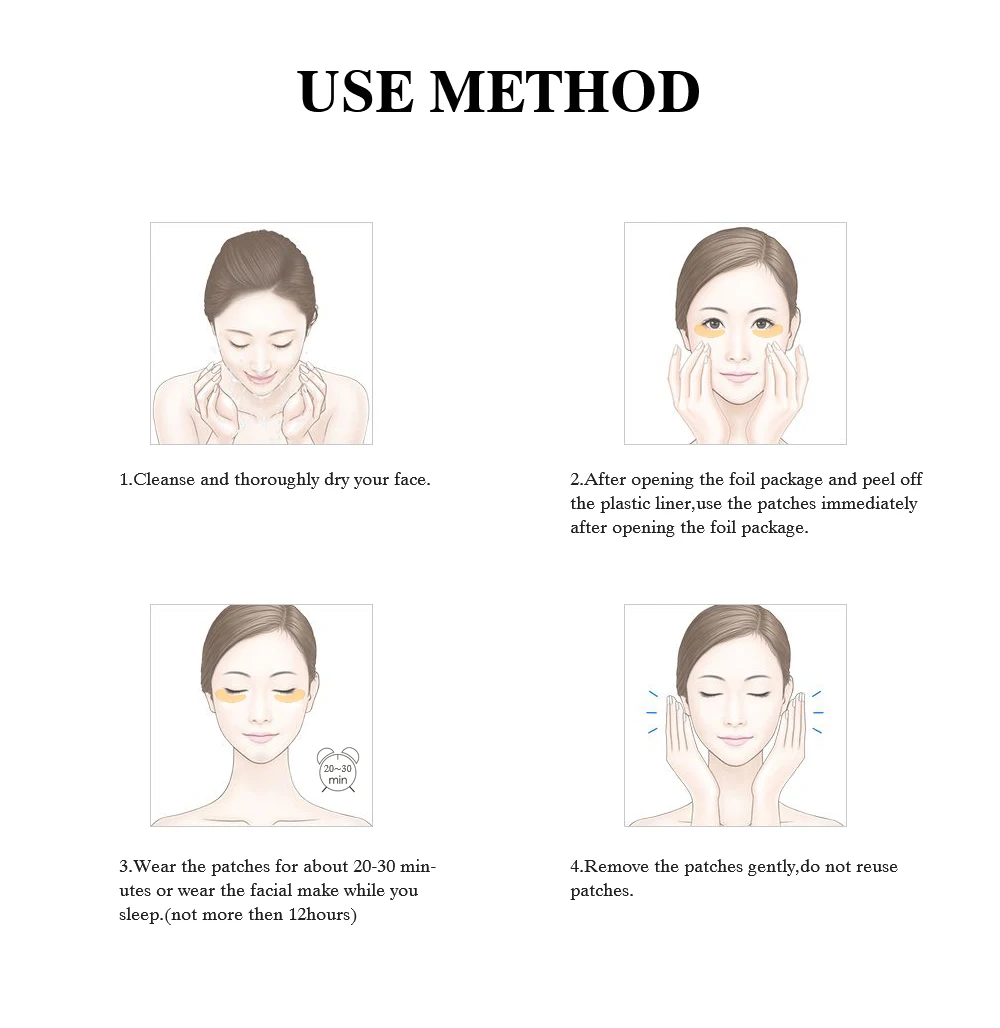 USE METHOD

1.Cleanse and thoroughly dry your face.

2.After opening the foil package and peel off the plastic liner,use the patches immediately after opening the foil package.

20~30 min

3.Wear the patches for about 20-30 minutes or wear the facial make while you sleep.(not more then 12hours)

4.Remove the patches gently,do not reuse patches.