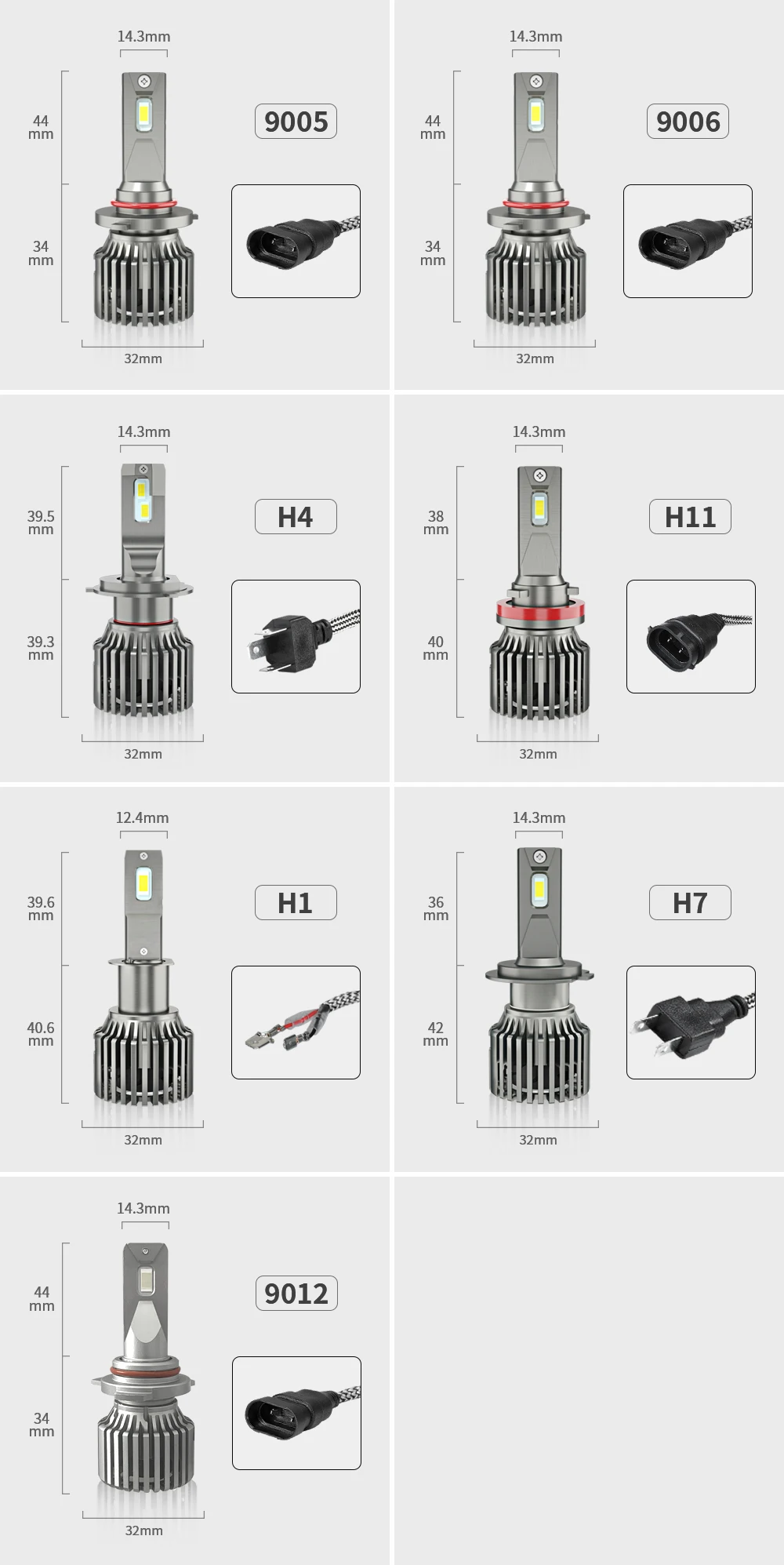 14.3mm
44 mm
34 mm
32mm
9005

14.3mm
44 mm
34 mm
32mm
9006

14.3mm
39.5 mm
39.3 mm
32mm
H4

14.3mm
38 mm
40 mm
32mm
H11

12.4mm
39.6 mm
40.6 mm
32mm
H1

14.3mm
36 mm
42 mm
32mm
H7

14.3mm
44 mm
34 mm
32mm
9012