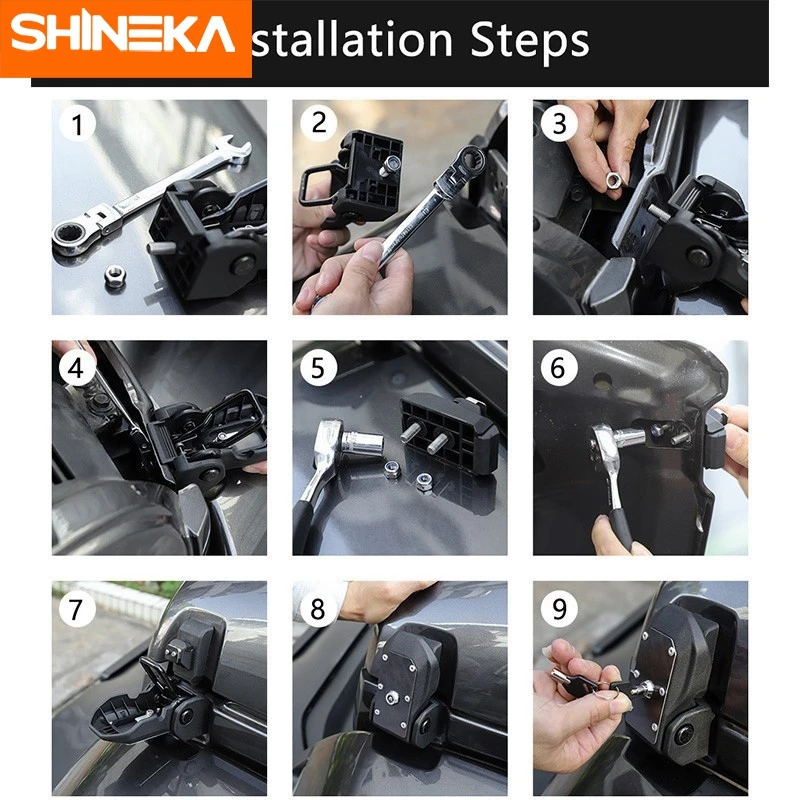 SHINEKA stallation Steps

1

2

3

4

5

6

7

8

9