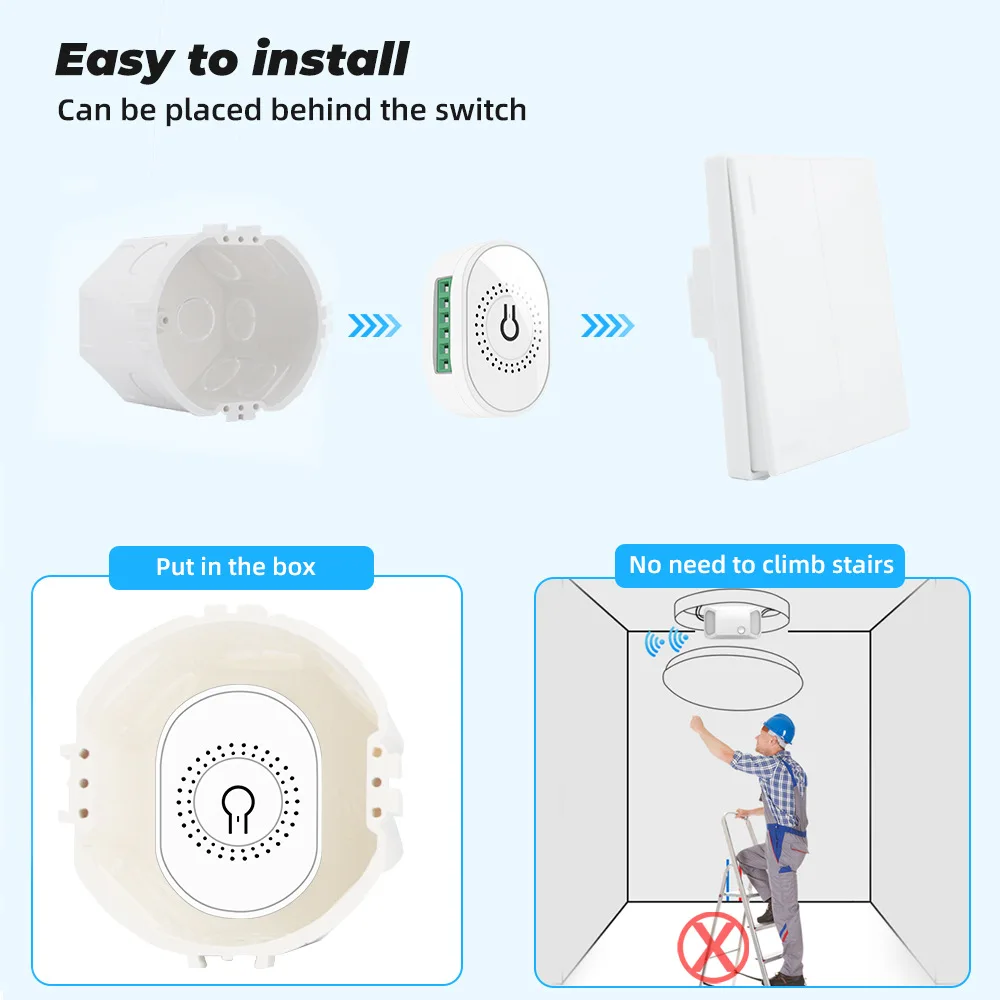 Easy to install
Can be placed behind the switch

Put in the box

No need to climb stairs