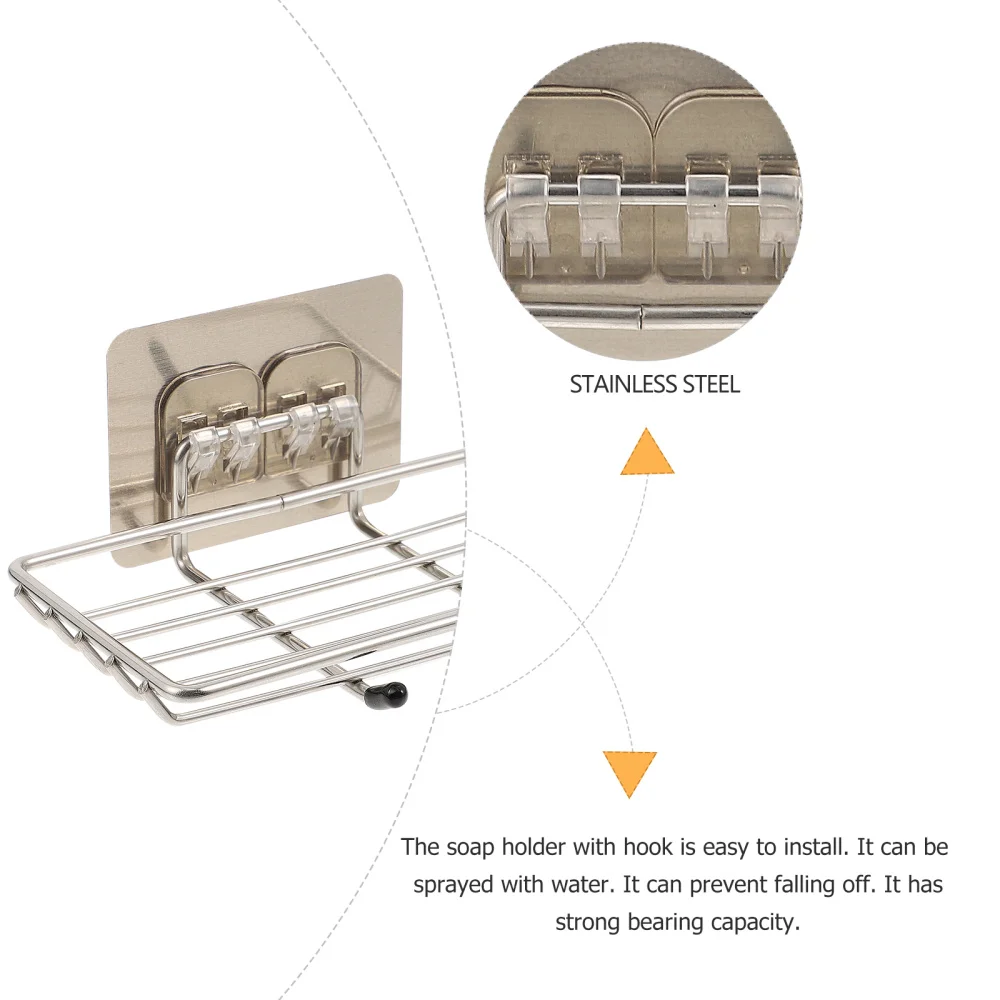 STAINLESS STEEL

The soap holder with hook is easy to install. It can be sprayed with water. It can prevent falling off. It has strong bearing capacity.