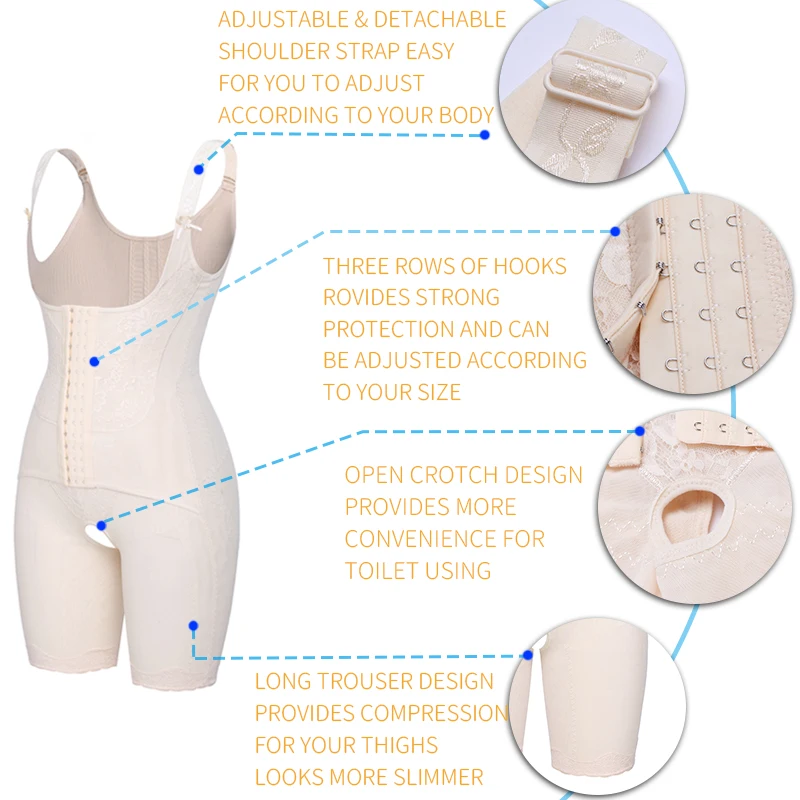 ADJUSTABLE & DETACHABLE SHOULDER STRAP EASY FOR YOU TO ADJUST ACCORDING TO YOUR BODY

THREE ROWS OF HOOKS ROVIDES STRONG PROTECTION AND CAN BE ADJUSTED ACCORDING TO YOUR SIZE

OPEN CROTCH DESIGN PROVIDES MORE CONVENIENCE FOR TOILET USING

LONG TROUSER DESIGN PROVIDES COMPRESSION FOR YOUR THIGHS LOOKS MORE SLIMMER