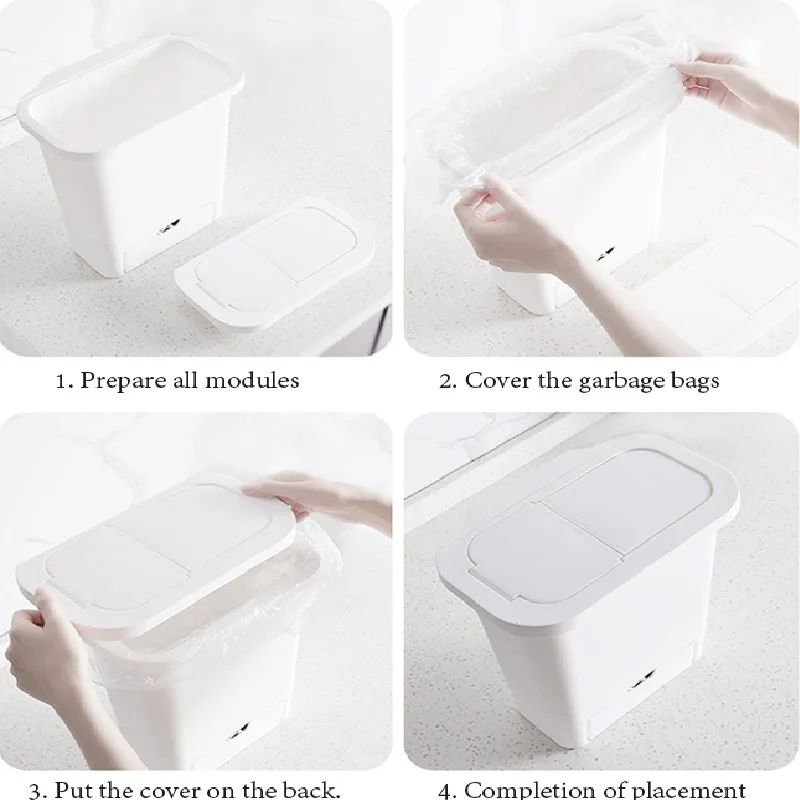 1. Prepare all modules

2. Cover the garbage bags

3. Put the cover on the back.

4. Completion of placement