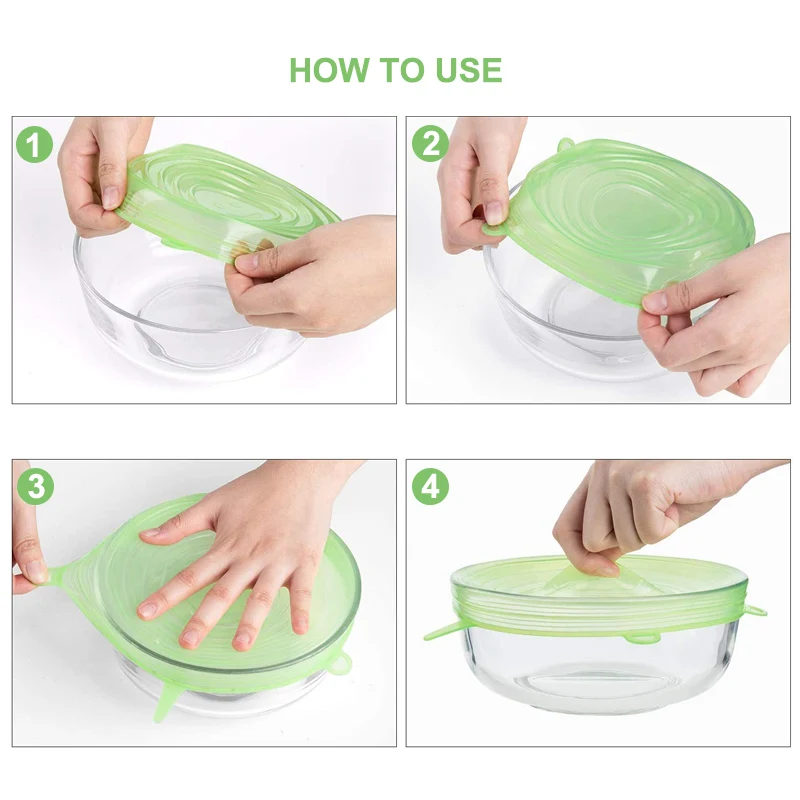 HOW TO USE

1

2

3

4