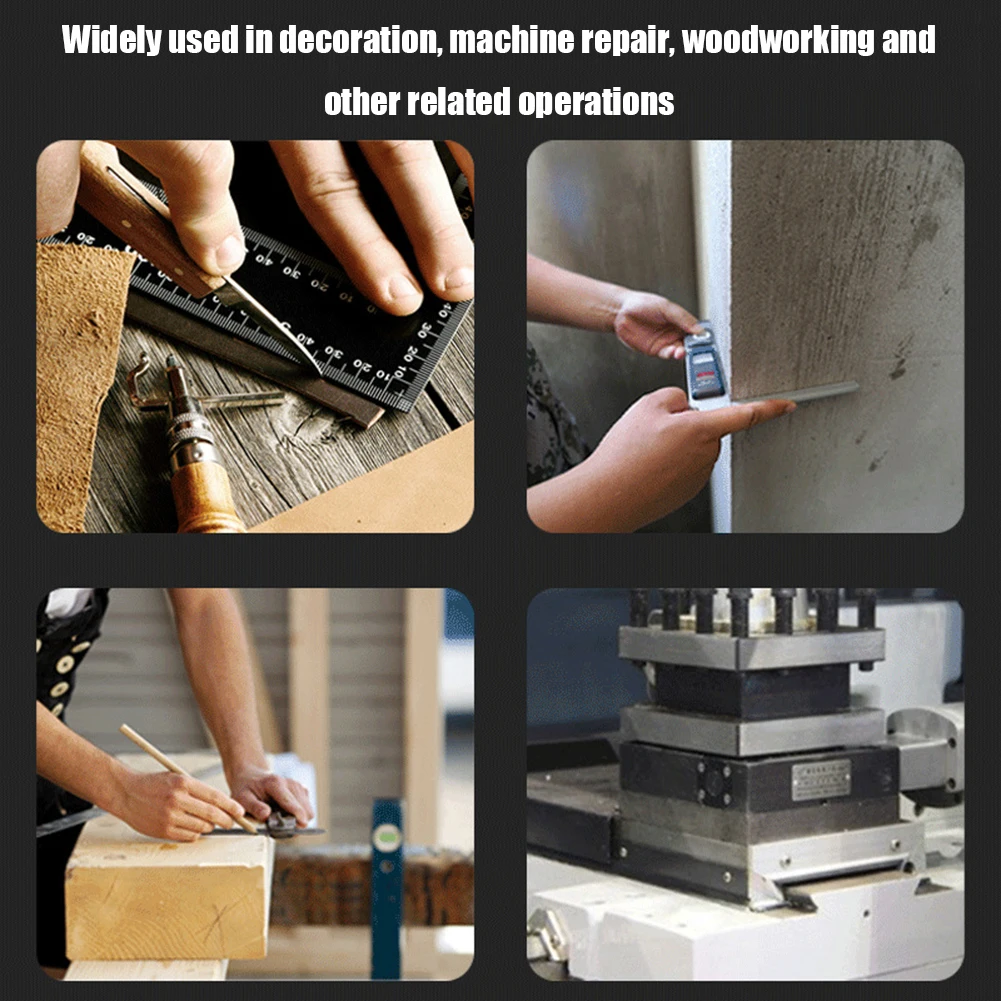 Widely used in decoration, machine repair, woodworking and other related operations