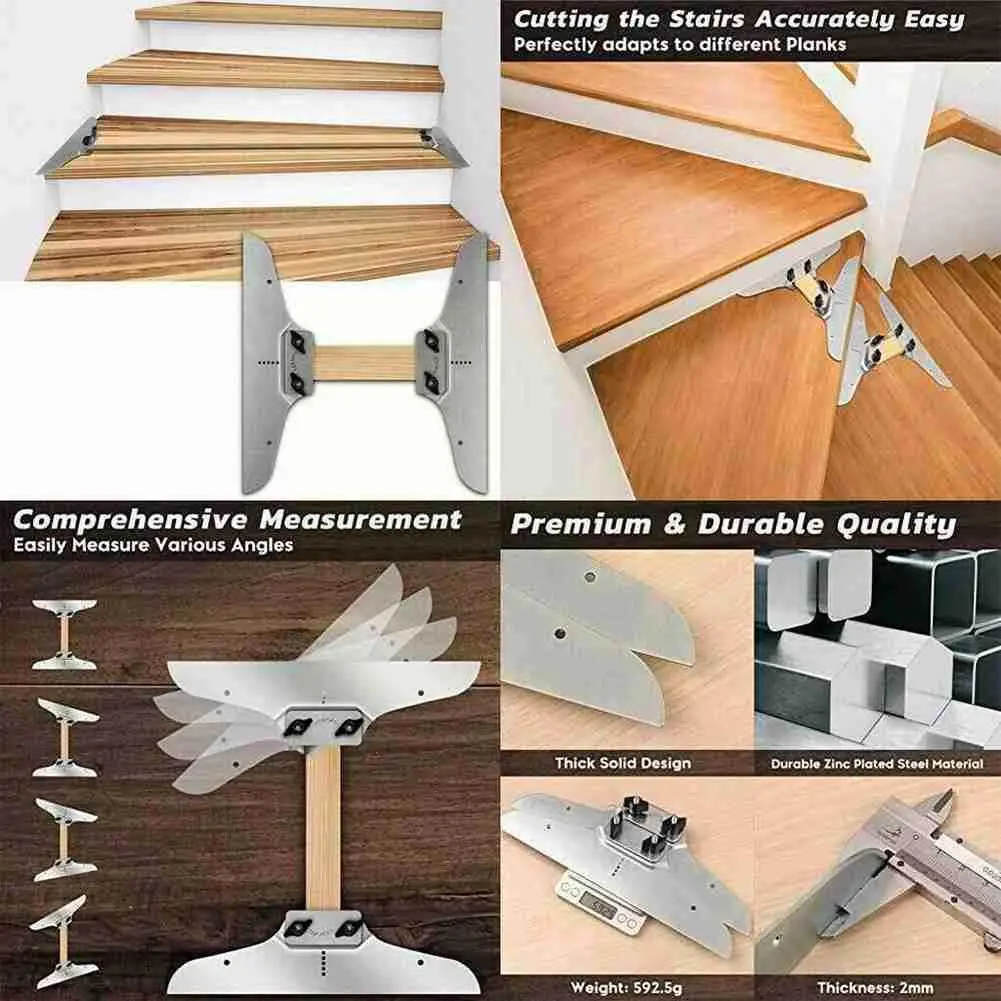 Cutting the Stairs Accurately Easy
Perfectly adapts to different Planks

Comprehensive Measurement
Easily Measure Various Angles

Premium & Durable Quality

Thick Solid Design

Durable Zinc Plated Steel Material

Weight: 592.5g

Thickness: 2mm