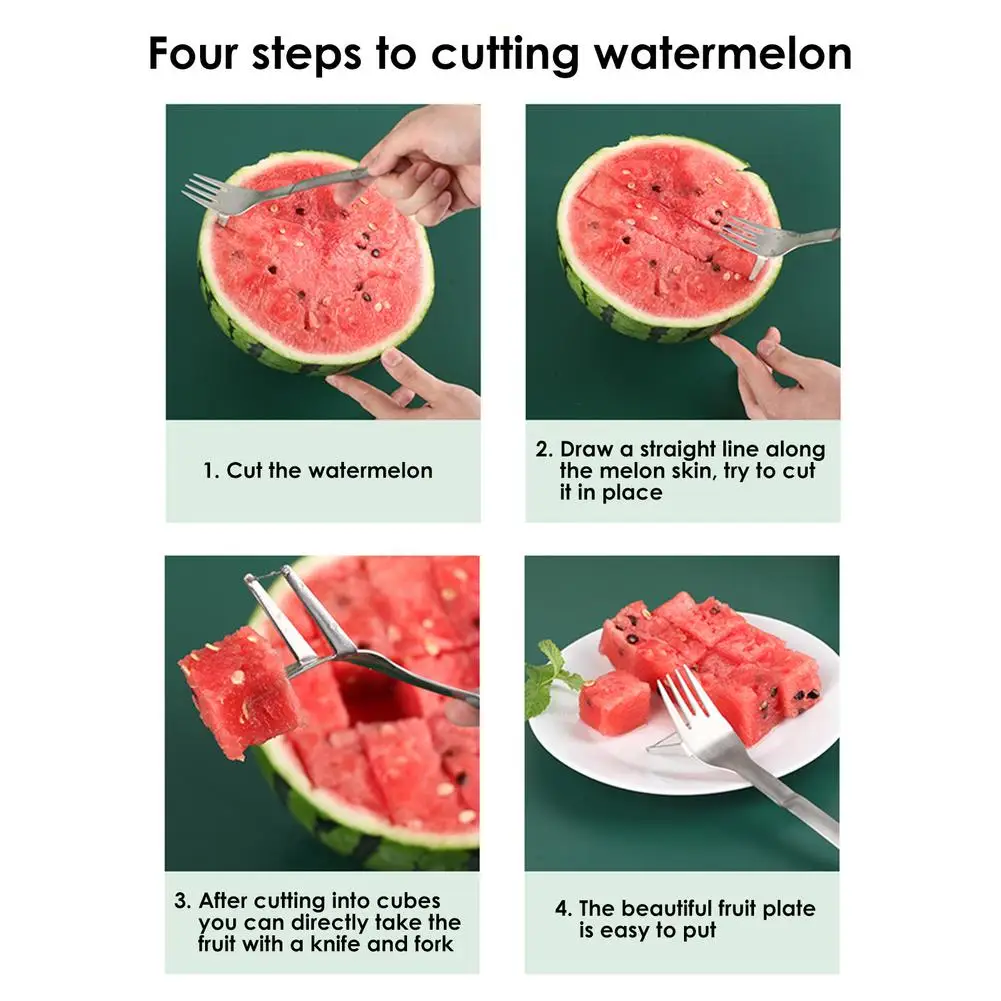 Four steps to cutting watermelon

1. Cut the watermelon

2. Draw a straight line along the melon skin, try to cut it in place

3. After cutting into cubes you can directly take the fruit with a knife and fork

4. The beautiful fruit plate is easy to put