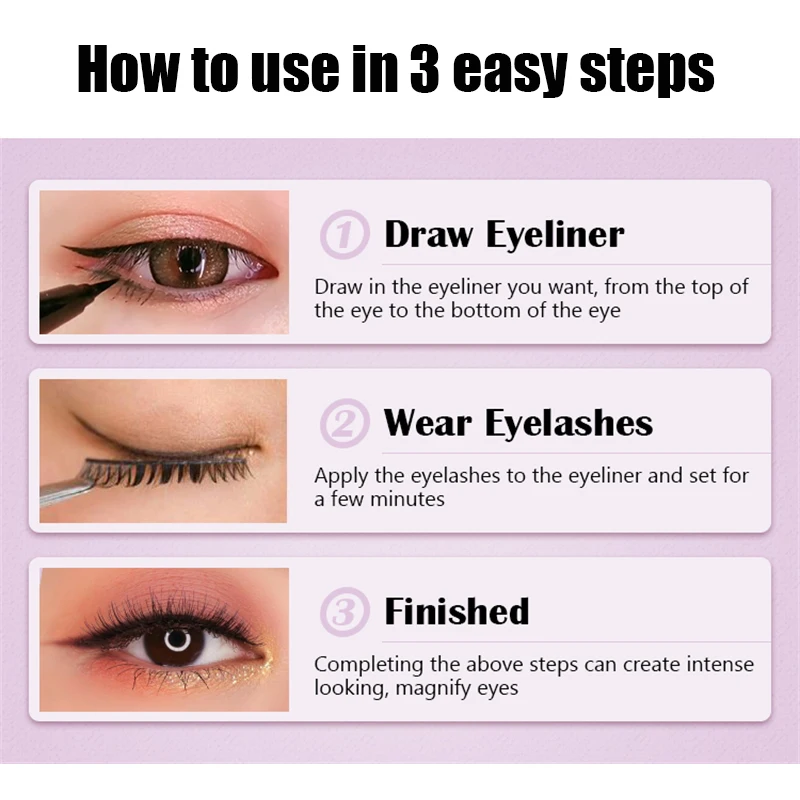 How to use in 3 easy steps

1 Draw Eyeliner

Draw in the eyeliner you want, from the top of the eye to the bottom of the eye

2 Wear Eyelashes

Apply the eyelashes to the eyeliner and set for a few minutes

3 Finished

Completing the above steps can create intense looking, magnify eyes