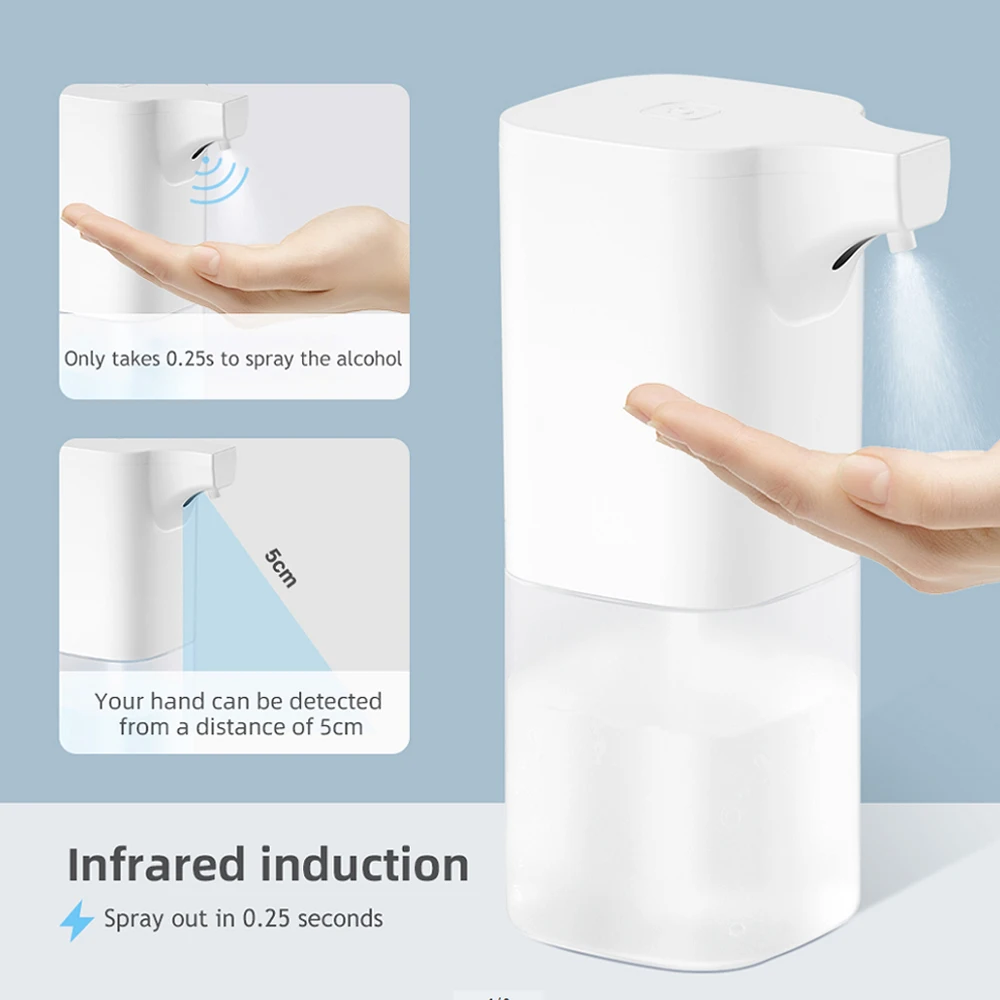 Only takes 0.25s to spray the alcohol

5cm

Your hand can be detected from a distance of 5cm

Infrared induction

Spray out in 0.25 seconds