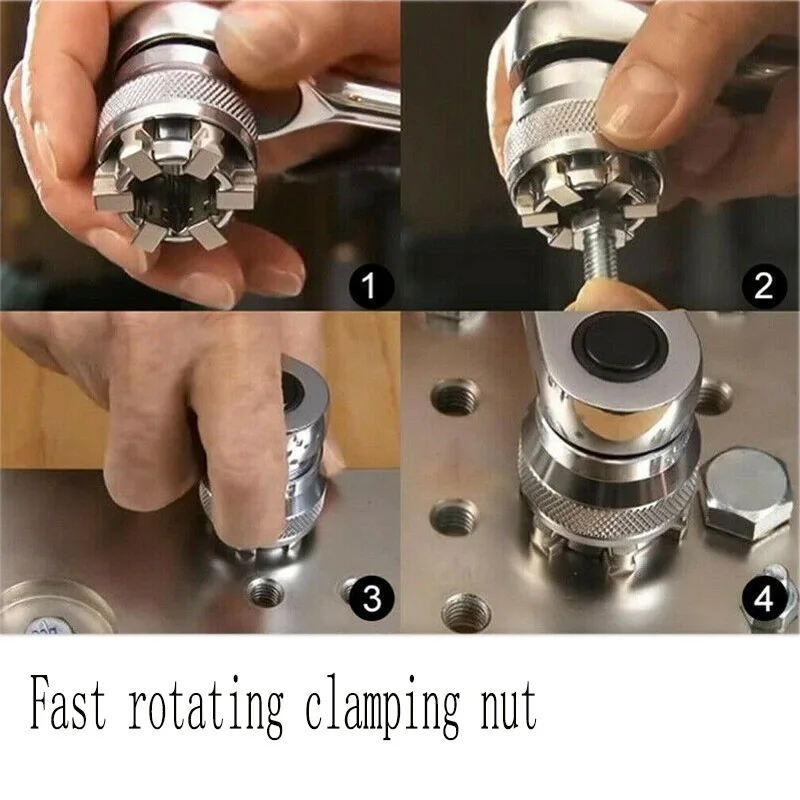 1
2
3
4
Fast rotating clamping nut