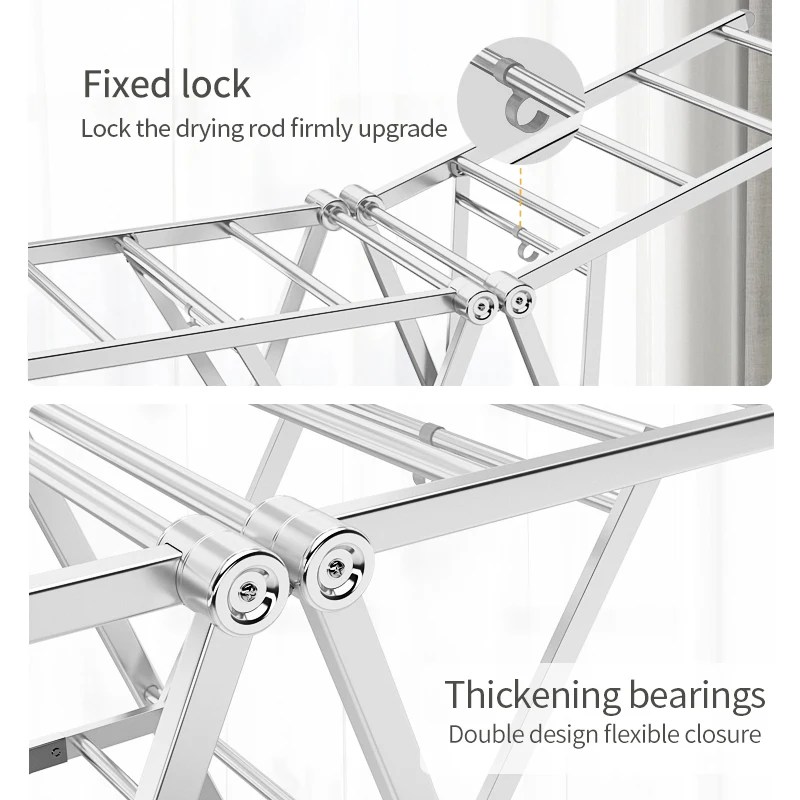 Fixed lock

Lock the drying rod firmly upgrade

Thickening bearings

Double design flexible closure