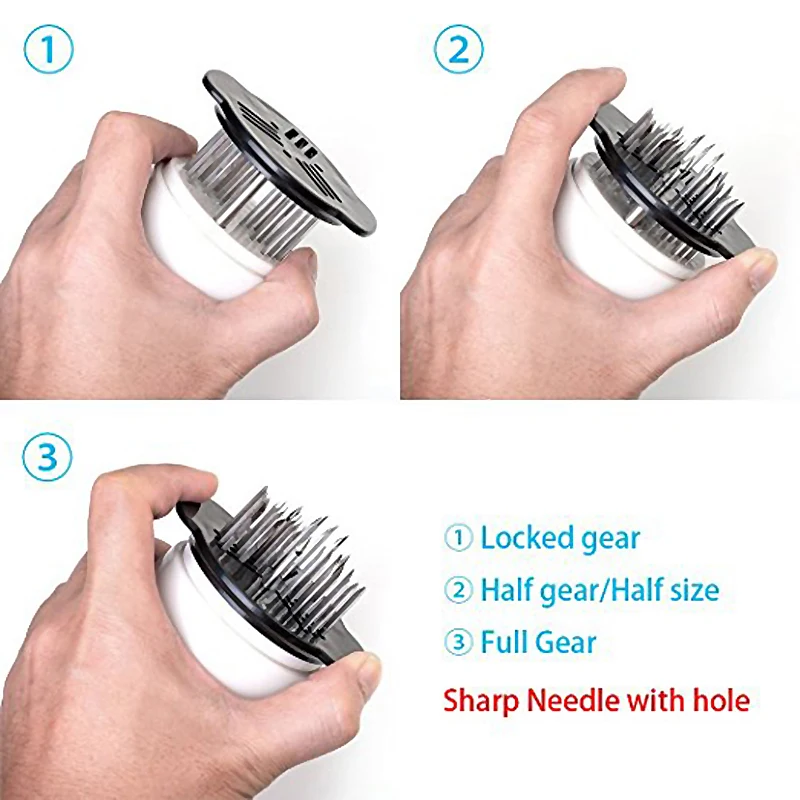 ①

②

③

① Locked gear

② Half gear/Half size

③ Full Gear

Sharp Needle with hole