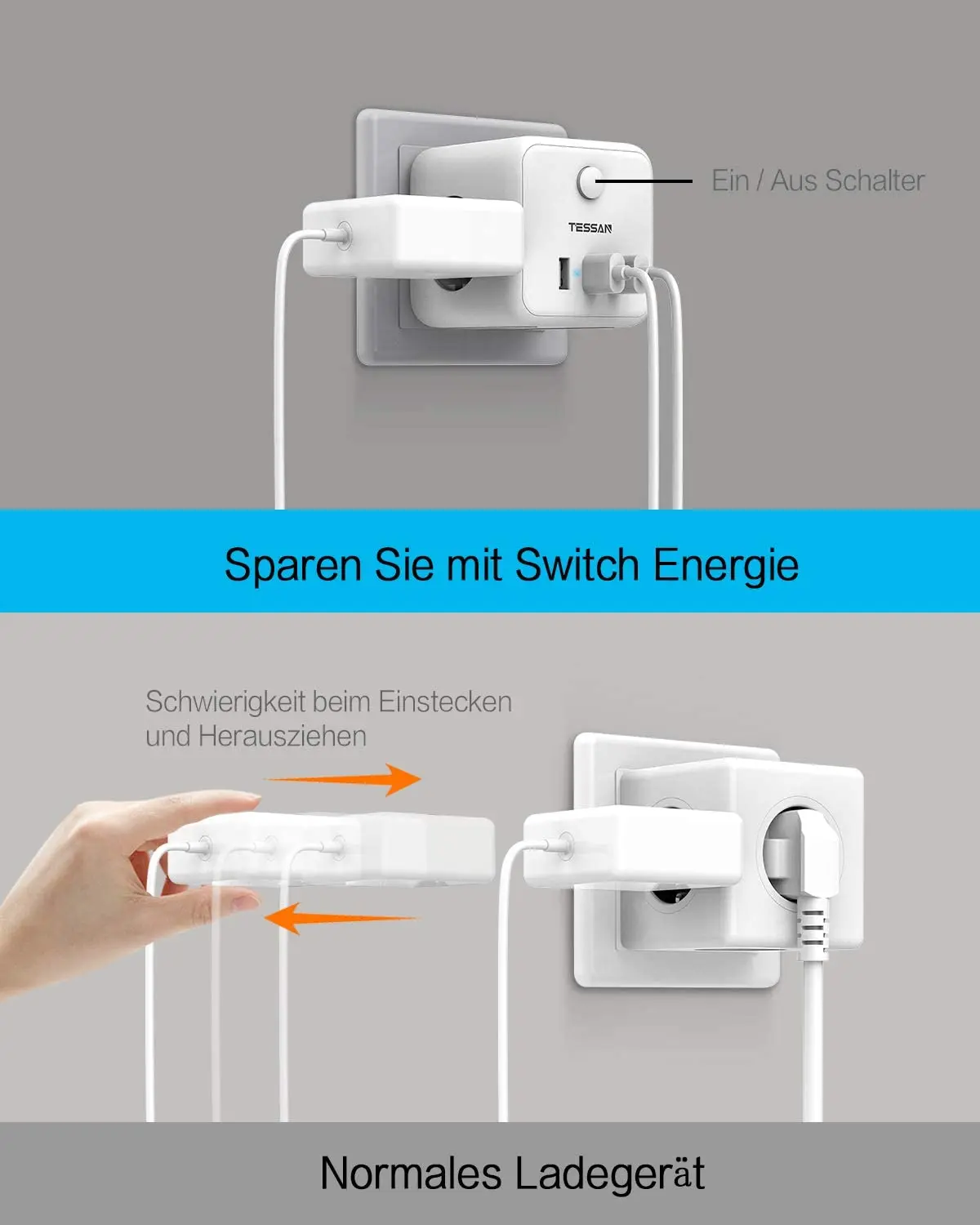 Ein / Aus Schalter

TESSAN

Sparen Sie mit Switch Energie

Schwierigkeit beim Einstecken und Herausziehen

Normales Ladegerät