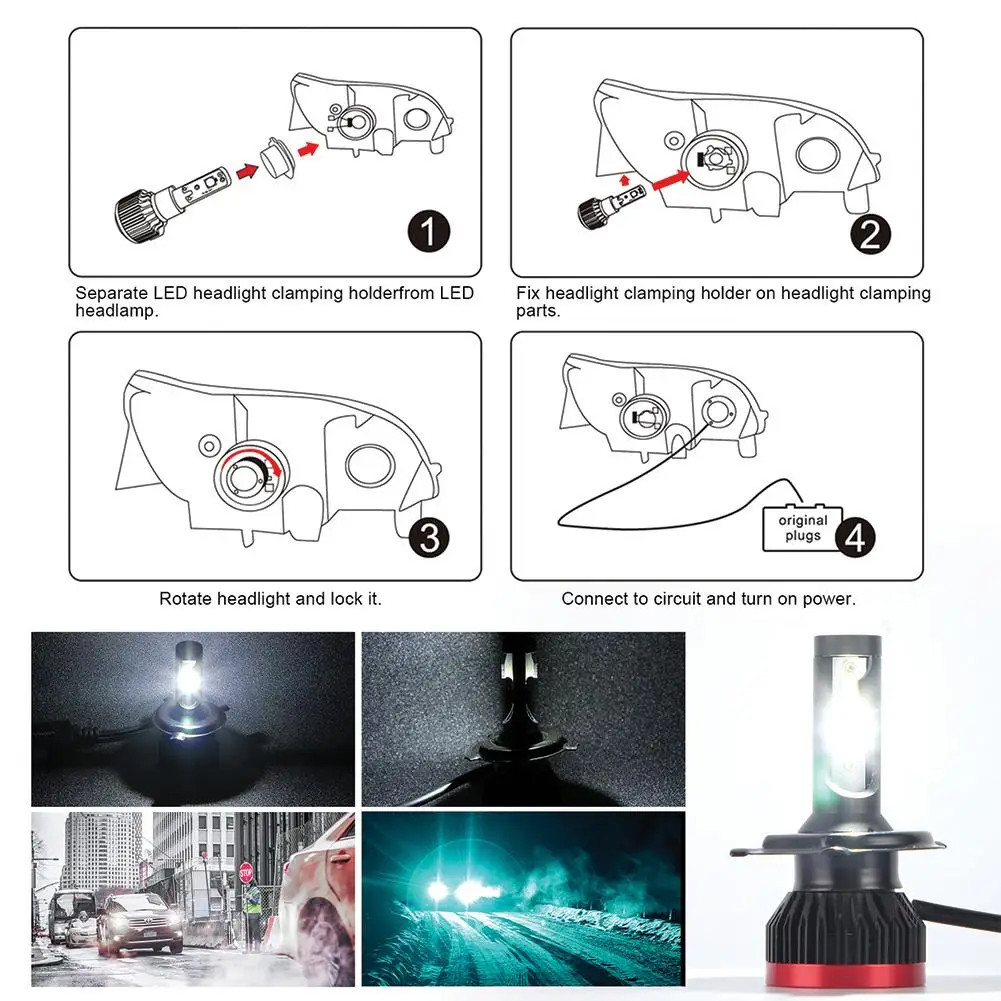 1

Separate LED headlight clamping holderfrom LED headlamp.

2

Fix headlight clamping holder on headlight clamping parts.

3

Rotate headlight and lock it.

original plugs

4

Connect to circuit and turn on power.

STOP