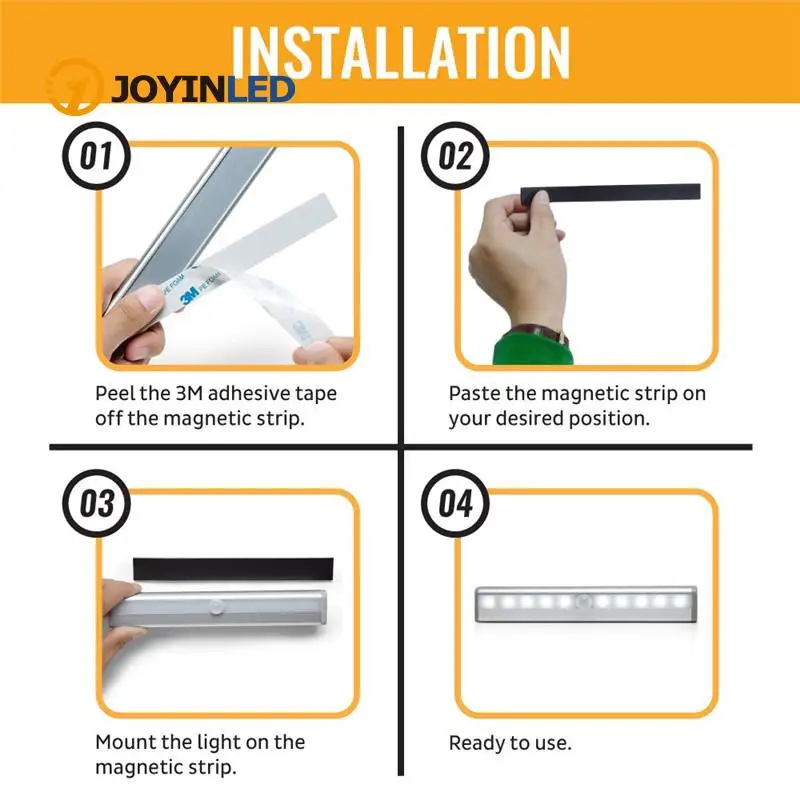 INSTALLATION

JOYINLED

01

3M PE FOAM

Peel the 3M adhesive tape off the magnetic strip.

02

Paste the magnetic strip on your desired position.

03

Mount the light on the magnetic strip.

04

Ready to use.