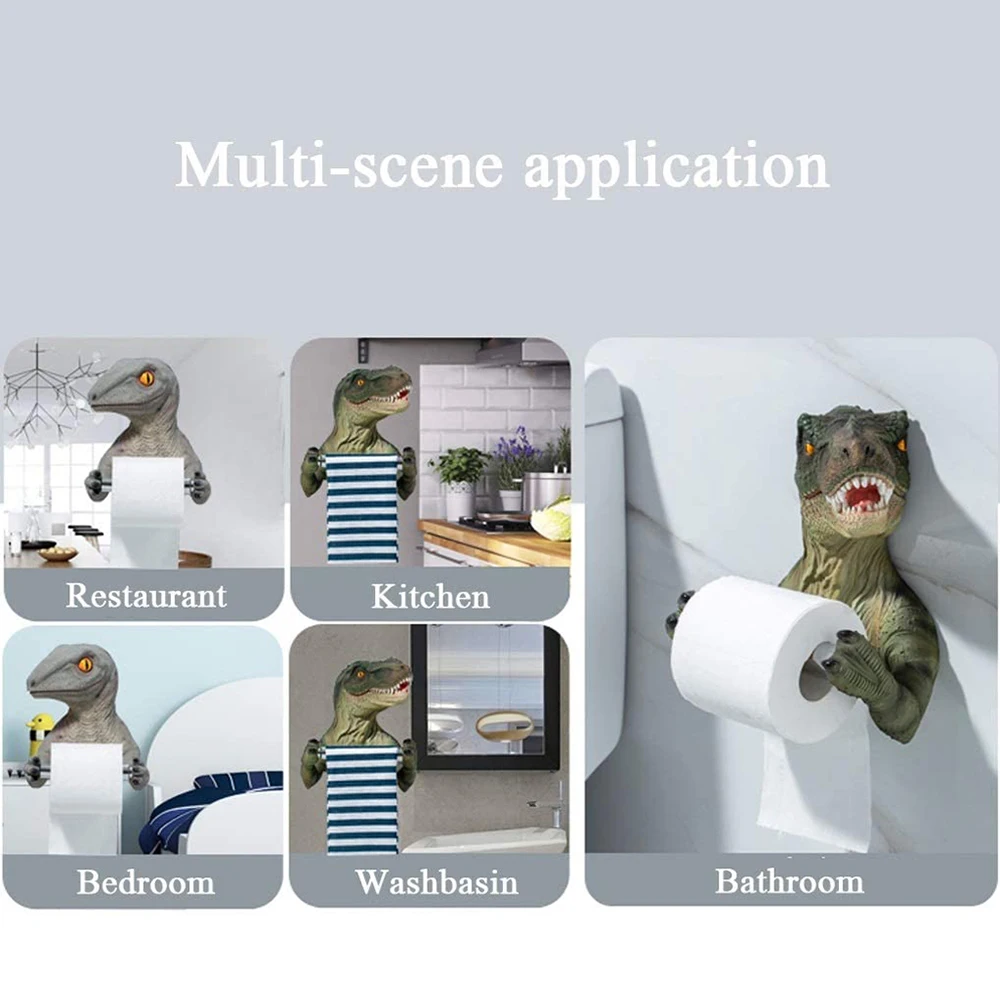 Multi-scene application

Restaurant

Kitchen

Bedroom

Washbasin

Bathroom