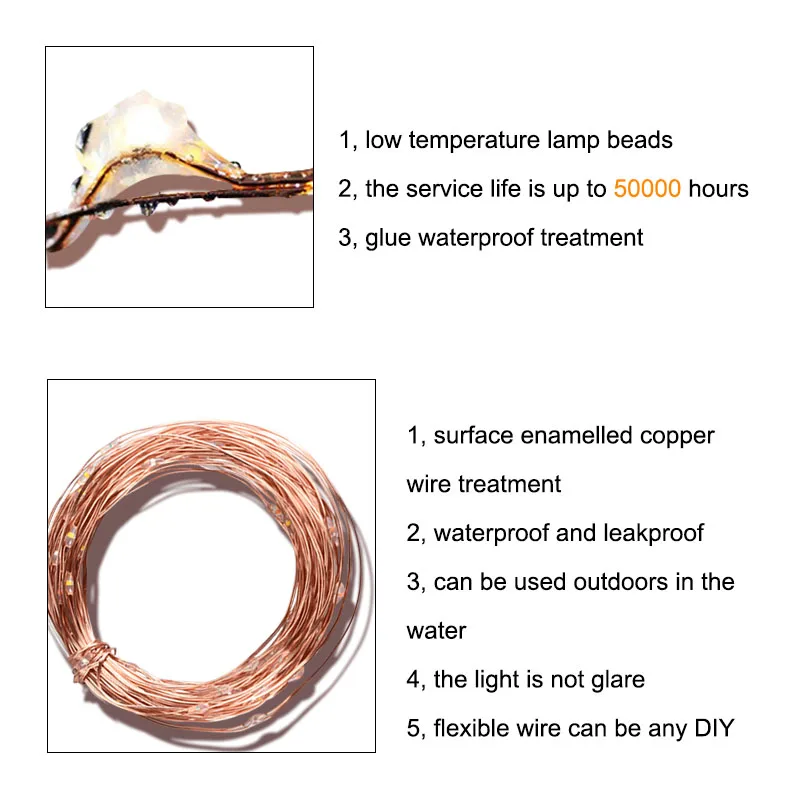 1, low temperature lamp beads

2, the service life is up to 50000 hours

3, glue waterproof treatment

1, surface enamelled copper wire treatment

2, waterproof and leakproof

3, can be used outdoors in the water

4, the light is not glare

5, flexible wire can be any DIY