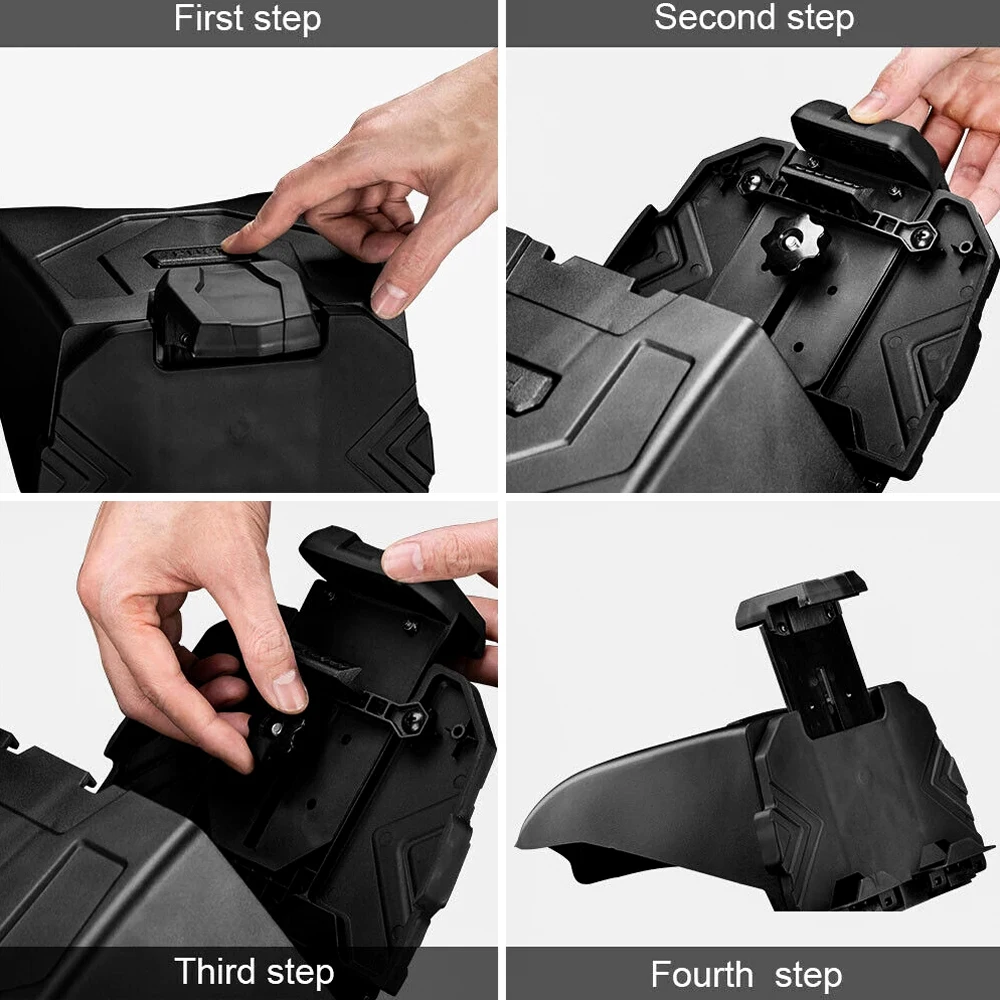 First step

Second step

Third step

Fourth step