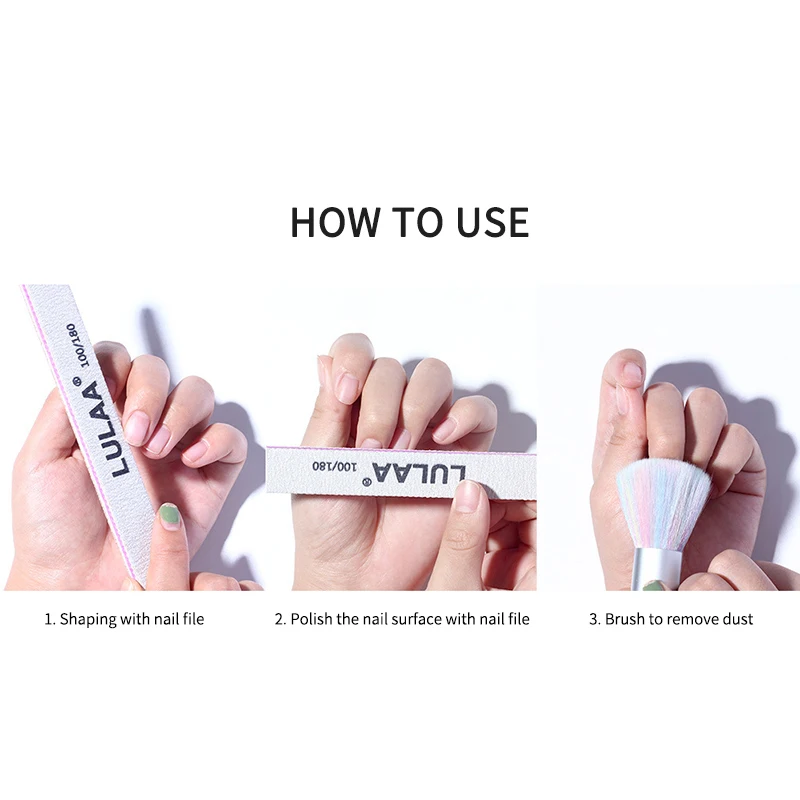 HOW TO USE

LULAA® 100/180

LULAA® 100/180

1. Shaping with nail file

2. Polish the nail surface with nail file

3. Brush to remove dust