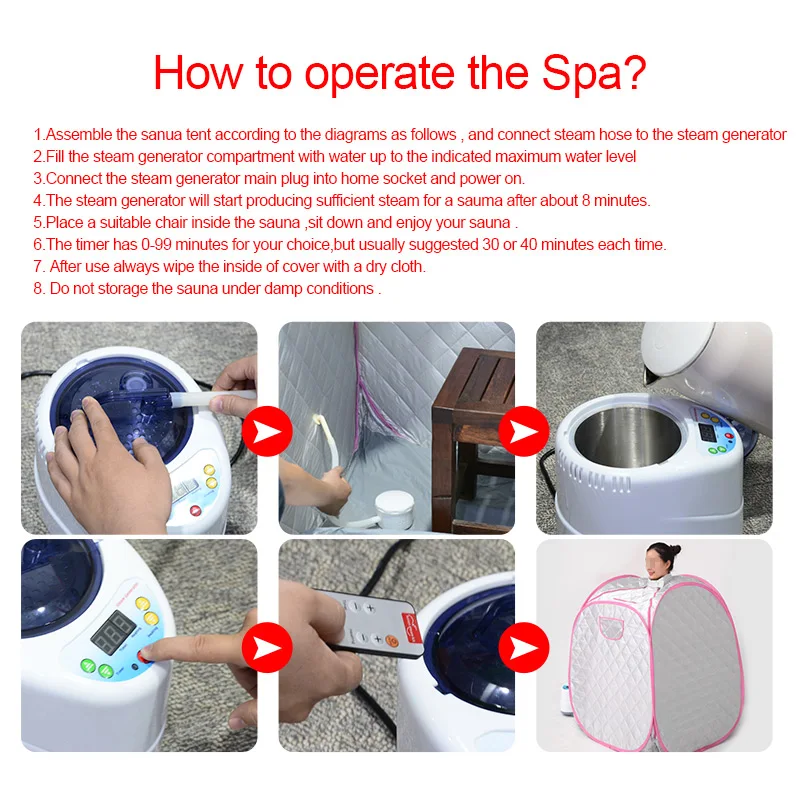 How to operate the Spa?

1.Assemble the sanua tent according to the diagrams as follows , and connect steam hose to the steam generator
2.Fill the steam generator compartment with water up to the indicated maximum water level
3.Connect the steam generator main plug into home socket and power on.
4.The steam generator will start producing sufficient steam for a sauma after about 8 minutes.
5.Place a suitable chair inside the sauna ,sit down and enjoy your sauna .
6.The timer has 0-99 minutes for your choice,but usually suggested 30 or 40 minutes each time.
7. After use always wipe the inside of cover with a dry cloth.
8. Do not storage the sauna under damp conditions .