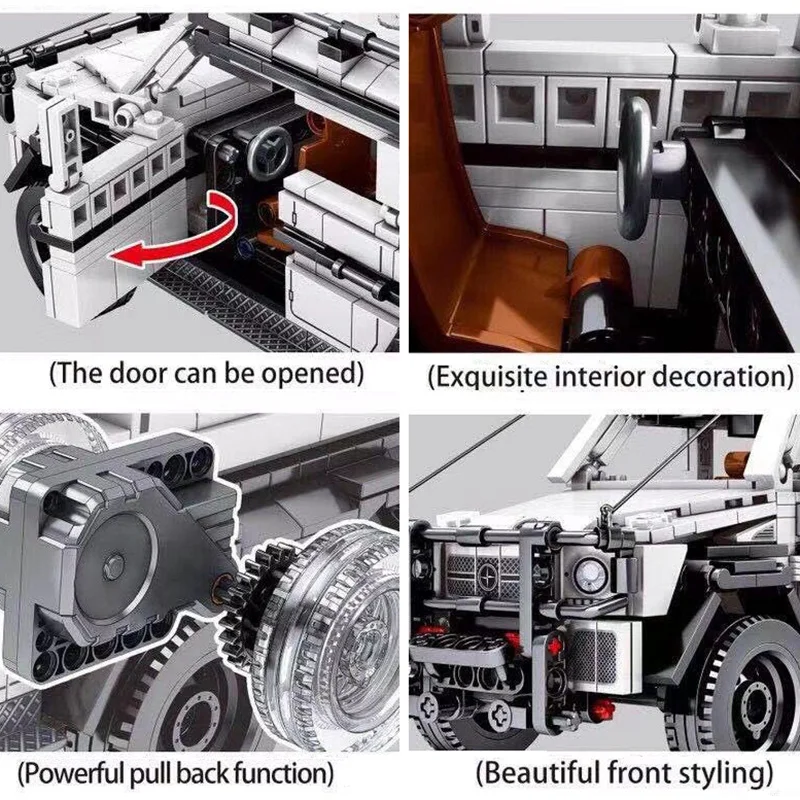 (The door can be opened)

(Exquisite interior decoration)

(Powerful pull back function)

(Beautiful front styling)