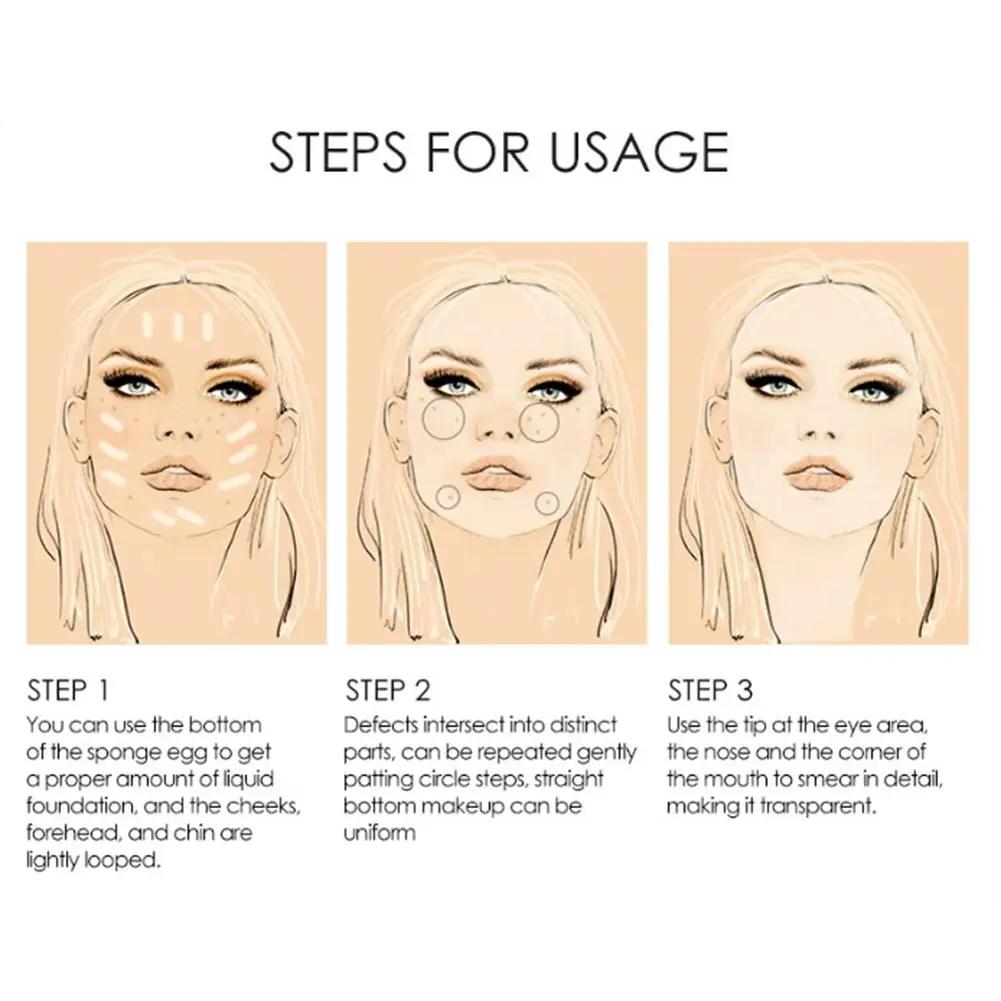 STEPS FOR USAGE

STEP 1
You can use the bottom of the sponge egg to get a proper amount of liquid foundation, and the cheeks, forehead, and chin are lightly looped.

STEP 2
Defects intersect into distinct parts, can be repeated gently patting circle steps, straight bottom makeup can be uniform

STEP 3
Use the tip at the eye area, the nose and the corner of the mouth to smear in detail, making it transparent.