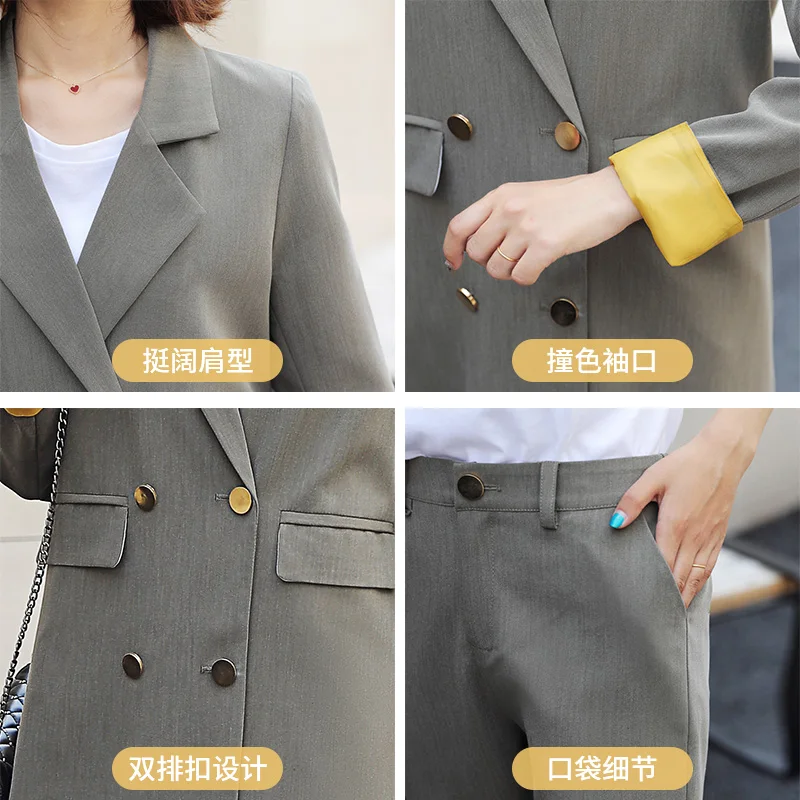 挺阔肩型

撞色袖口

双排扣设计

口袋细节