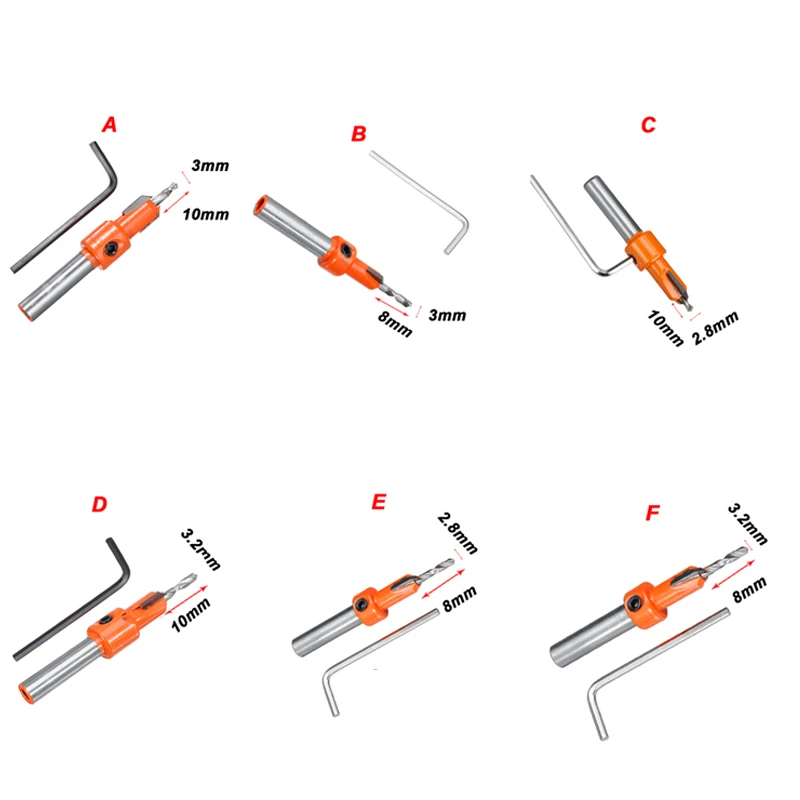 A
3mm
10mm

B
8mm
3mm

C
10mm
2.8mm

D
3.2mm
10mm

E
2.8mm
8mm

F
3.2mm
8mm