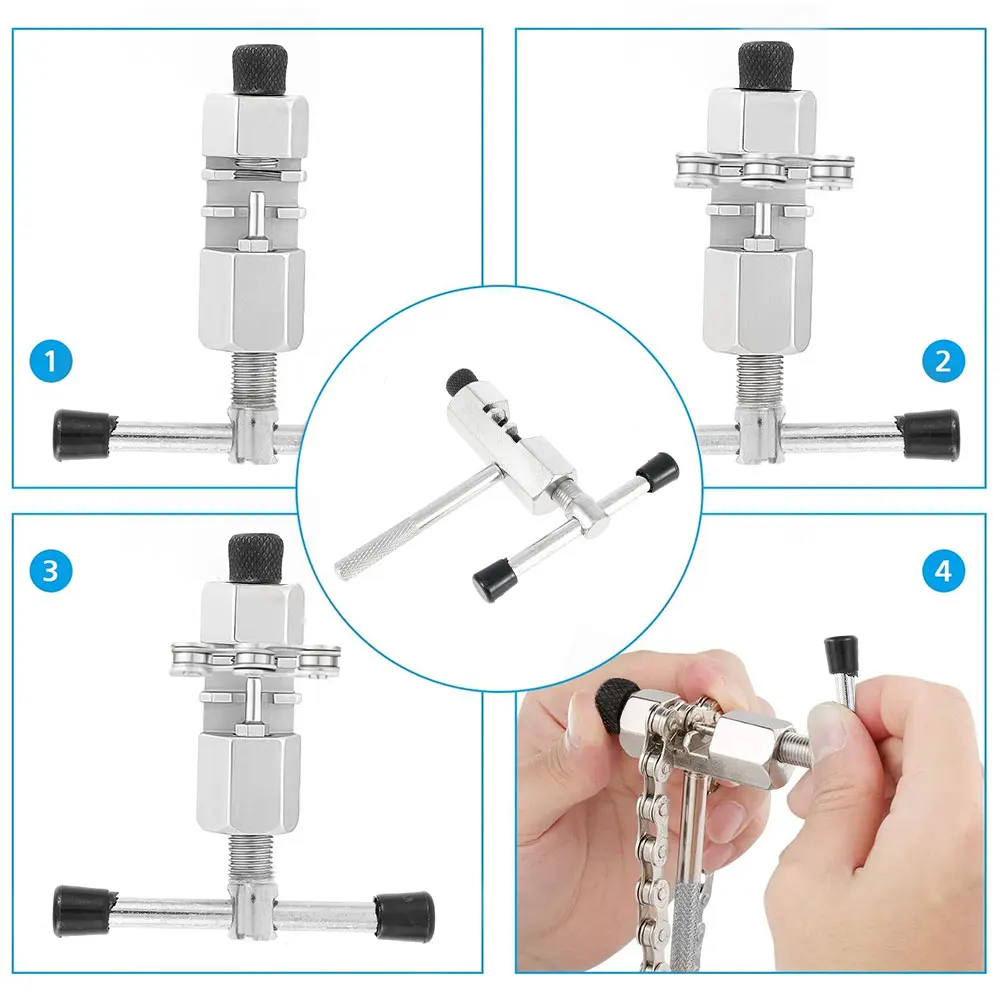 1
2
3
4