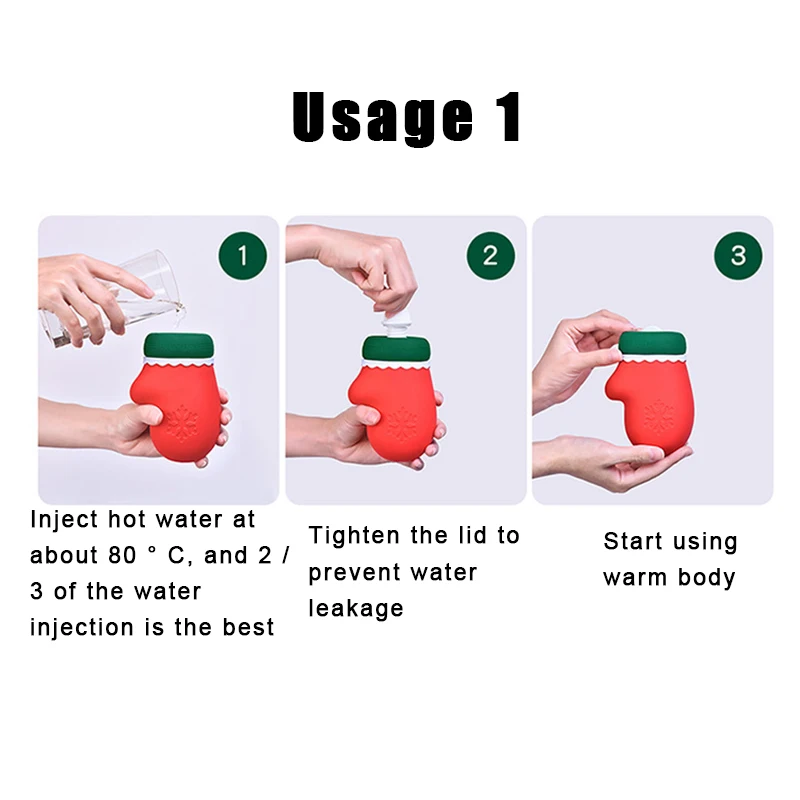 Usage 1

1

Inject hot water at about 80 ° C, and 2 / 3 of the water injection is the best

2

Tighten the lid to prevent water leakage

3

Start using warm body