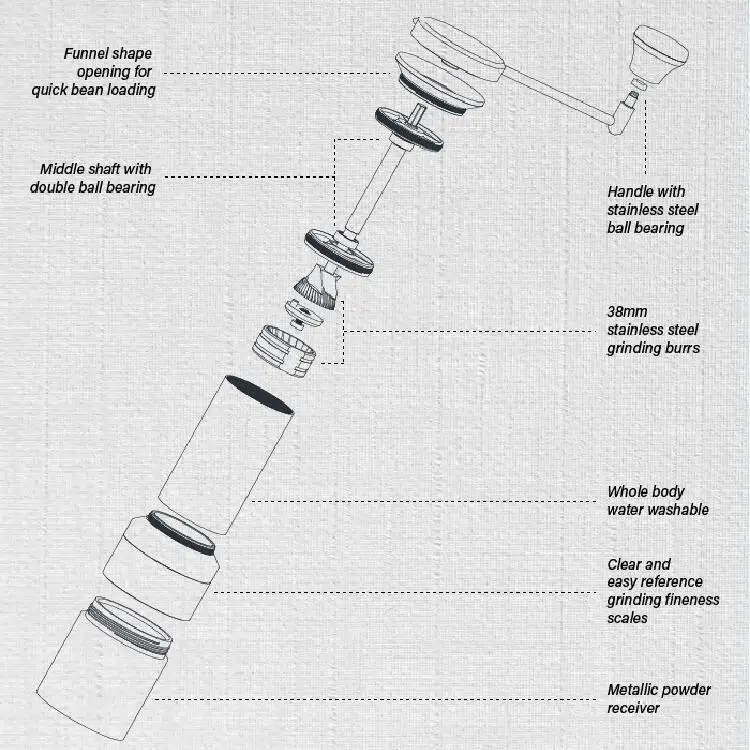 Funnel shape opening for quick bean loading

Middle shaft with double ball bearing

Handle with stainless steel ball bearing

38mm stainless steel grinding burrs

Whole body water washable

Clear and easy reference grinding fineness scales

Metallic powder receiver