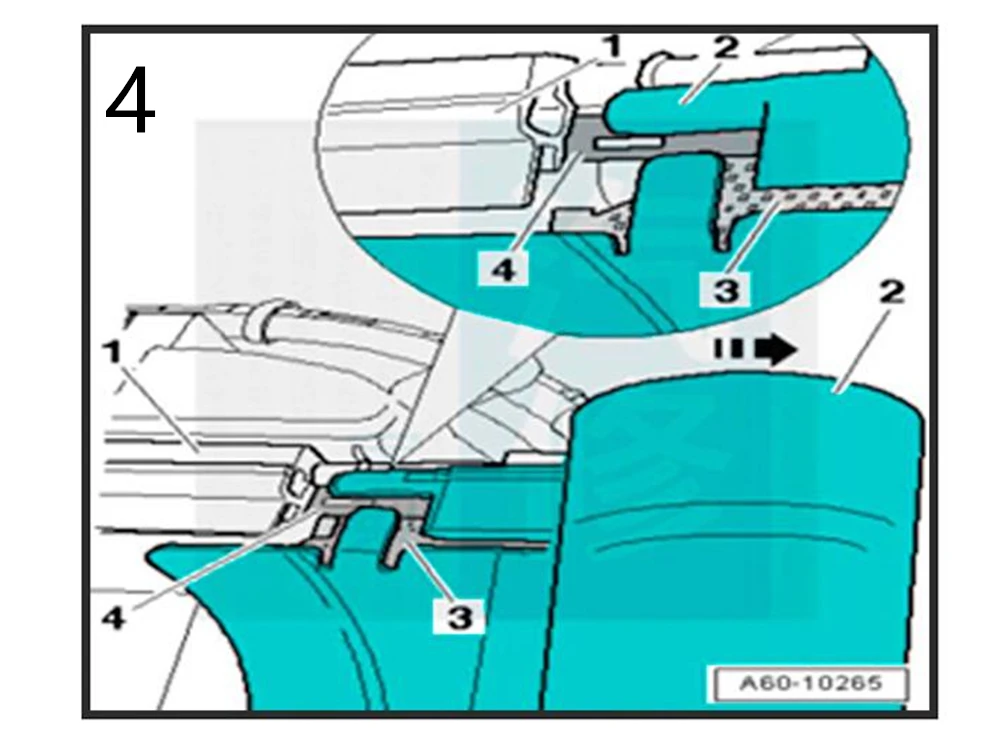 4

1
2
4
3
2
1
4
3
A60-10265