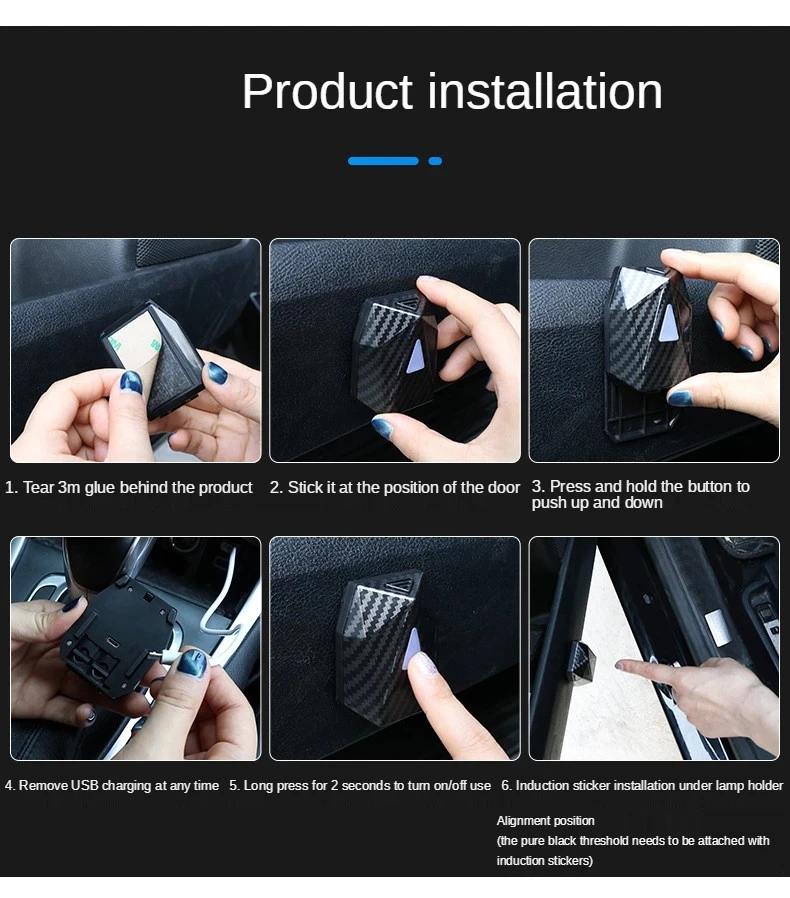 Product installation

1. Tear 3m glue behind the product

2. Stick it at the position of the door

3. Press and hold the button to push up and down

4. Remove USB charging at any time

5. Long press for 2 seconds to turn on/off use

6. Induction sticker installation under lamp holder

Alignment position
(the pure black threshold needs to be attached with induction stickers)