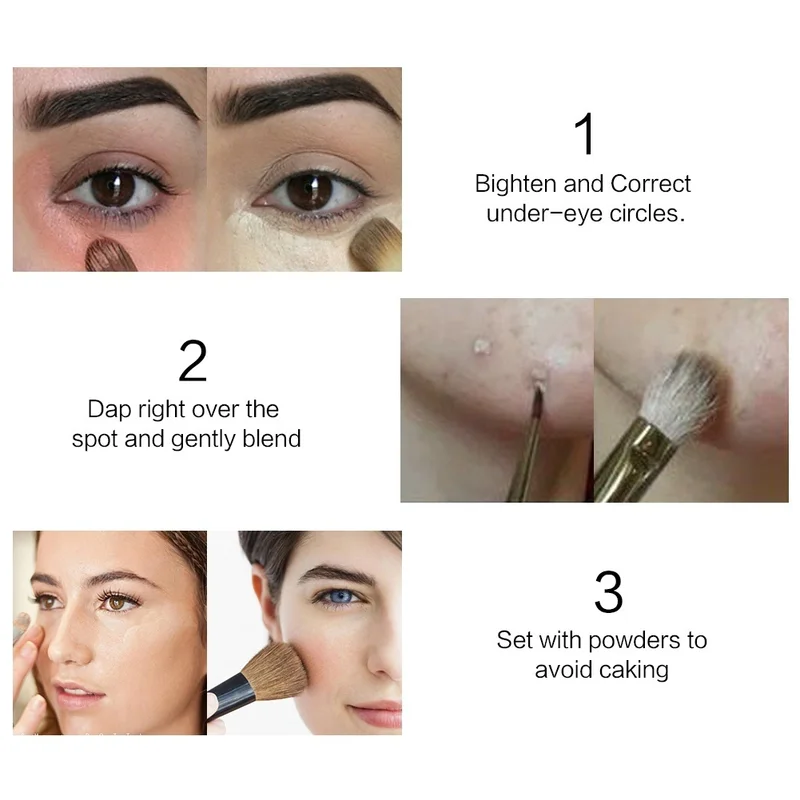 1
Bighten and Correct under-eye circles.

2
Dap right over the spot and gently blend

3
Set with powders to avoid caking