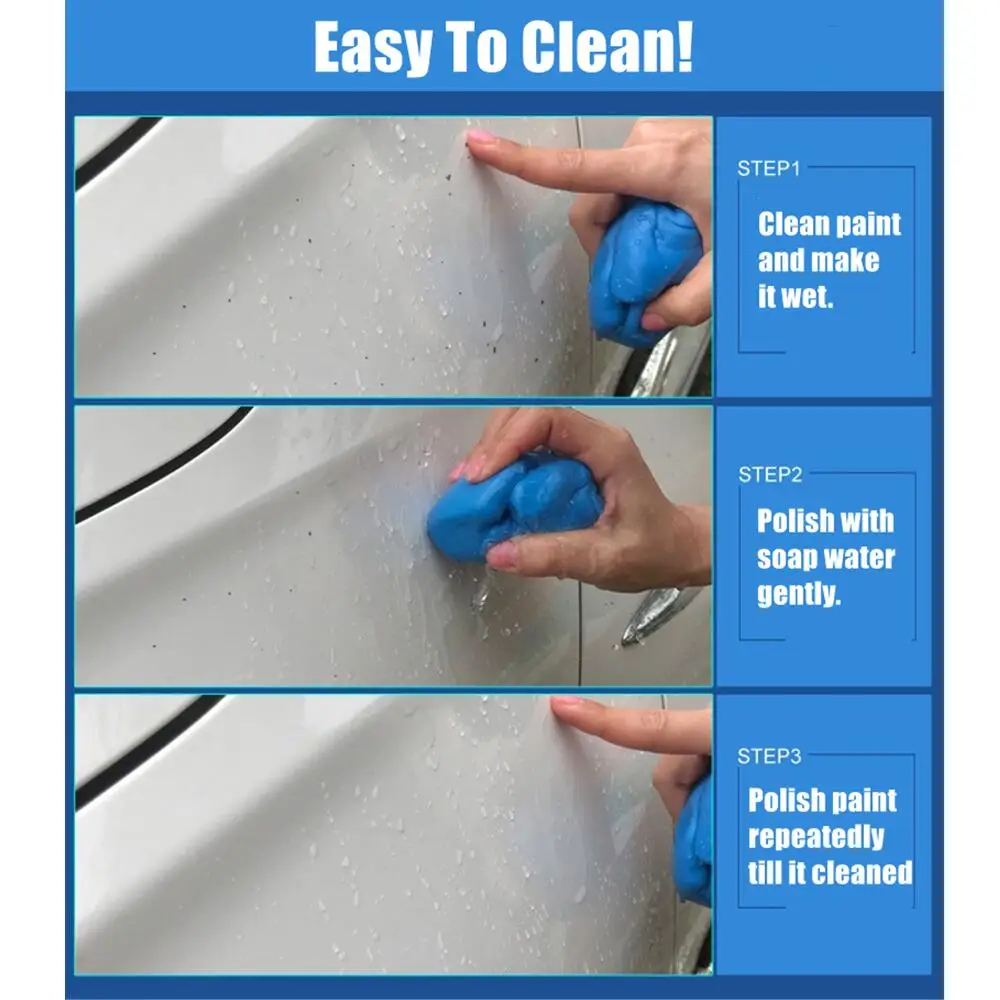 Easy To Clean!

STEP1

Clean paint and make it wet.

STEP2

Polish with soap water gently.

STEP3

Polish paint repeatedly till it cleaned