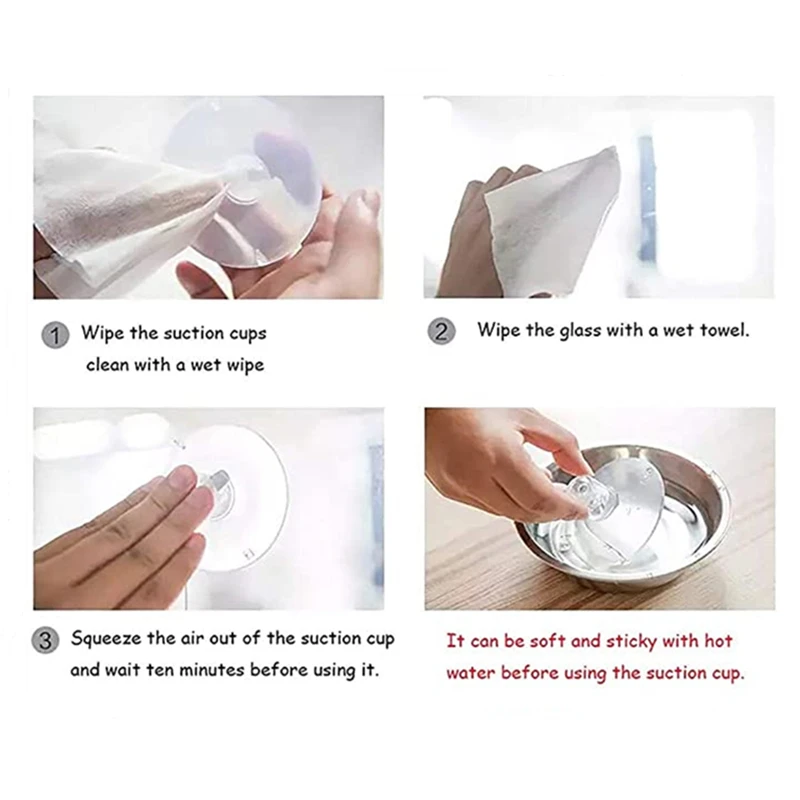 1 Wipe the suction cups clean with a wet wipe

2 Wipe the glass with a wet towel.

3 Squeeze the air out of the suction cup and wait ten minutes before using it.

It can be soft and sticky with hot water before using the suction cup.