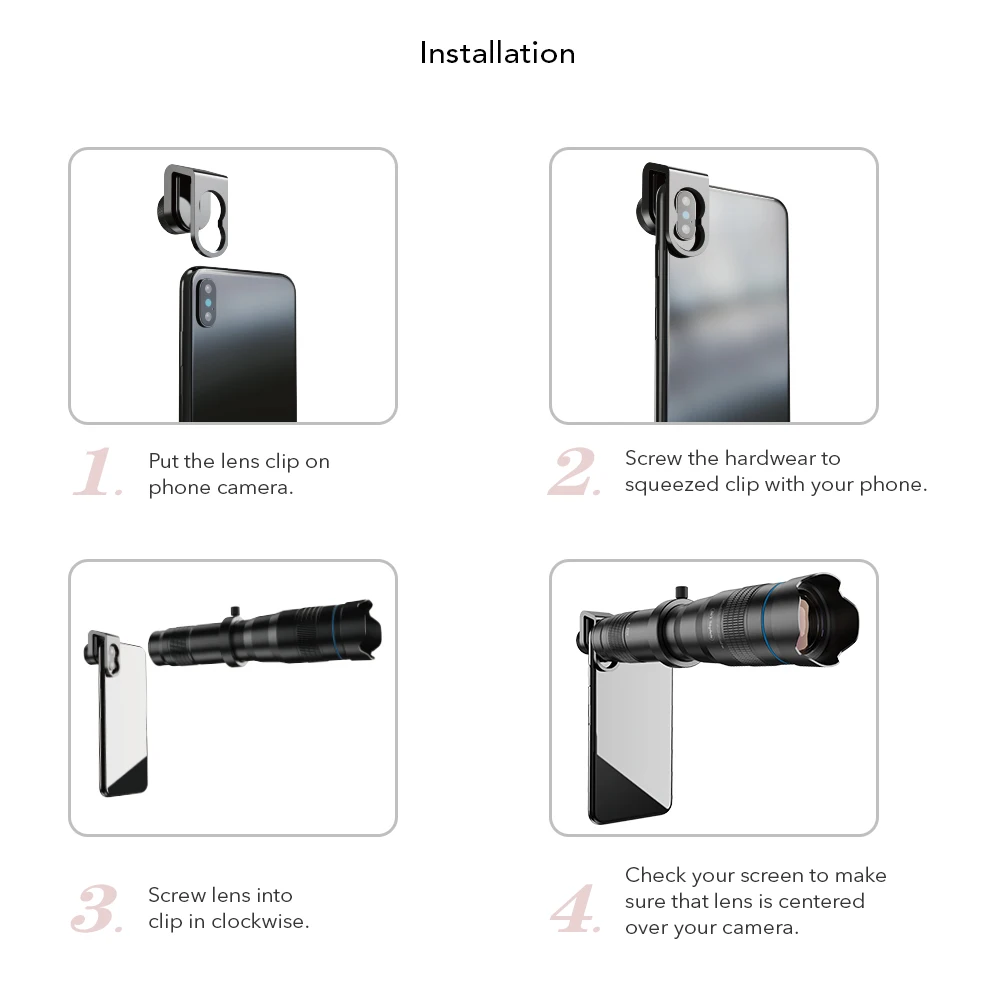 Installation

1. Put the lens clip on phone camera.

2. Screw the hardwear to squeezed clip with your phone.

3. Screw lens into clip in clockwise.

4. Check your screen to make sure that lens is centered over your camera.