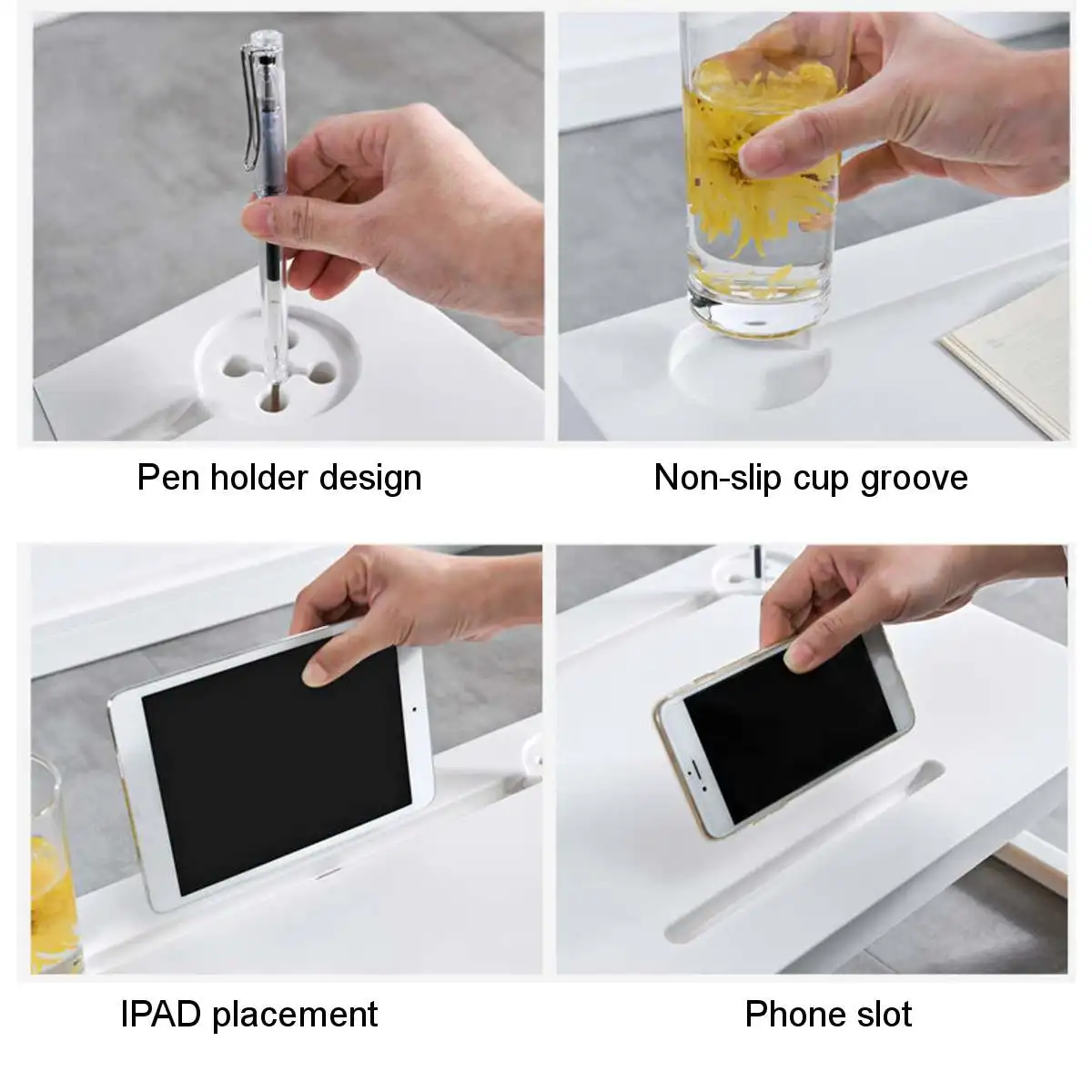 Pen holder design

Non-slip cup groove

IPAD placement

Phone slot