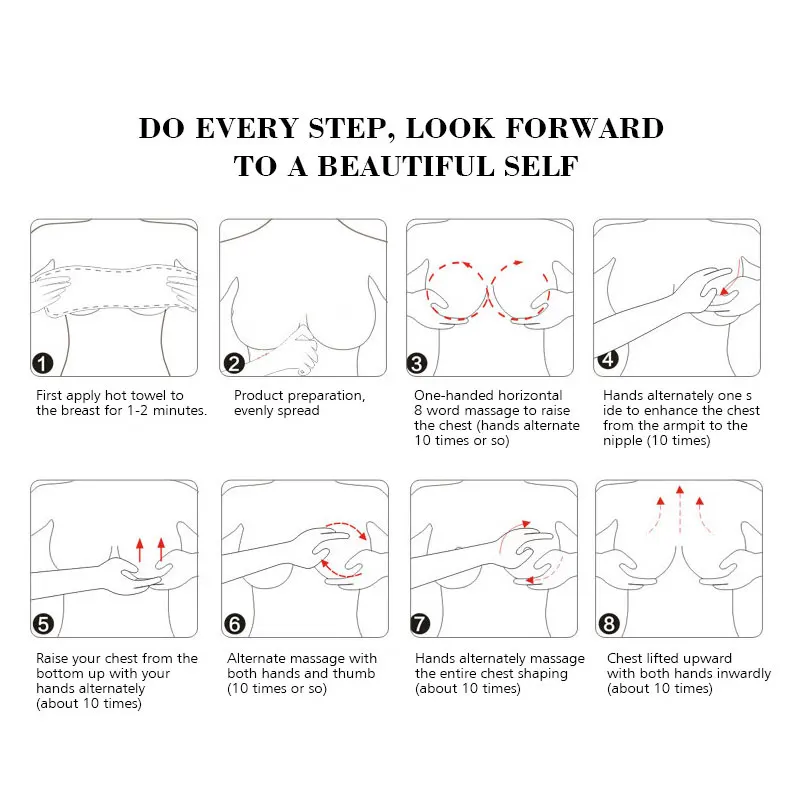 DO EVERY STEP, LOOK FORWARD TO A BEAUTIFUL SELF

1
First apply hot towel to the breast for 1-2 minutes.

2
Product preparation, evenly spread

3
One-handed horizontal 8 word massage to raise the chest (hands alternate 10 times or so)

4
Hands alternately one s ide to enhance the chest from the armpit to the nipple (10 times)

5
Raise your chest from the bottom up with your hands alternately (about 10 times)

6
Alternate massage with both hands and thumb (10 times or so)

7
Hands alternately massage the entire chest shaping (about 10 times)

8
Chest lifted upward with both hands inwardly (about 10 times)