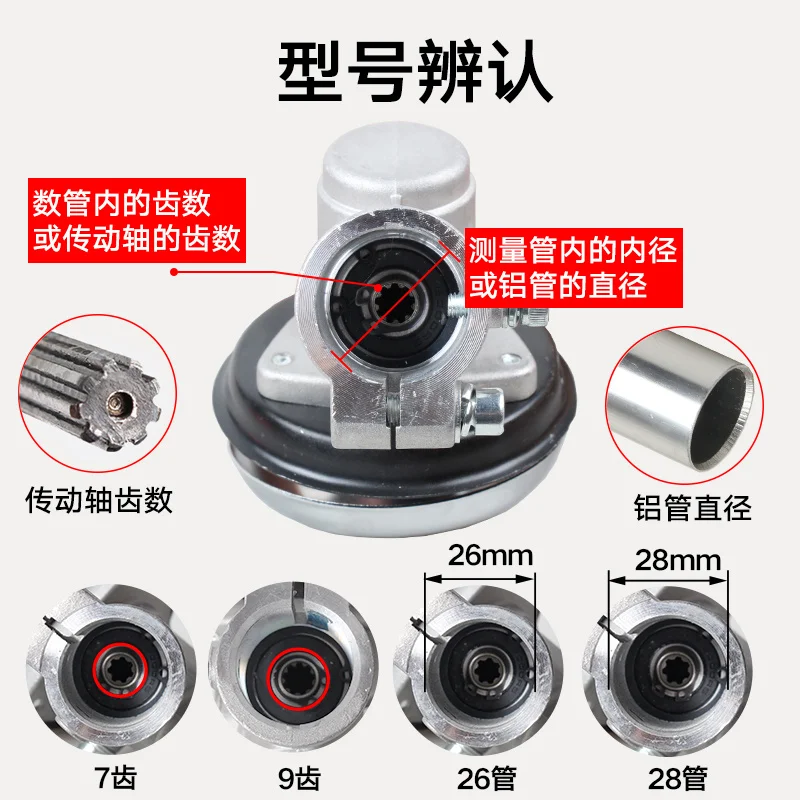 型号辨认

数管内的齿数
或传动轴的齿数

测量管内的内径
或铝管的直径

传动轴齿数

铝管直径

26mm

28mm

7齿

9齿

26管

28管