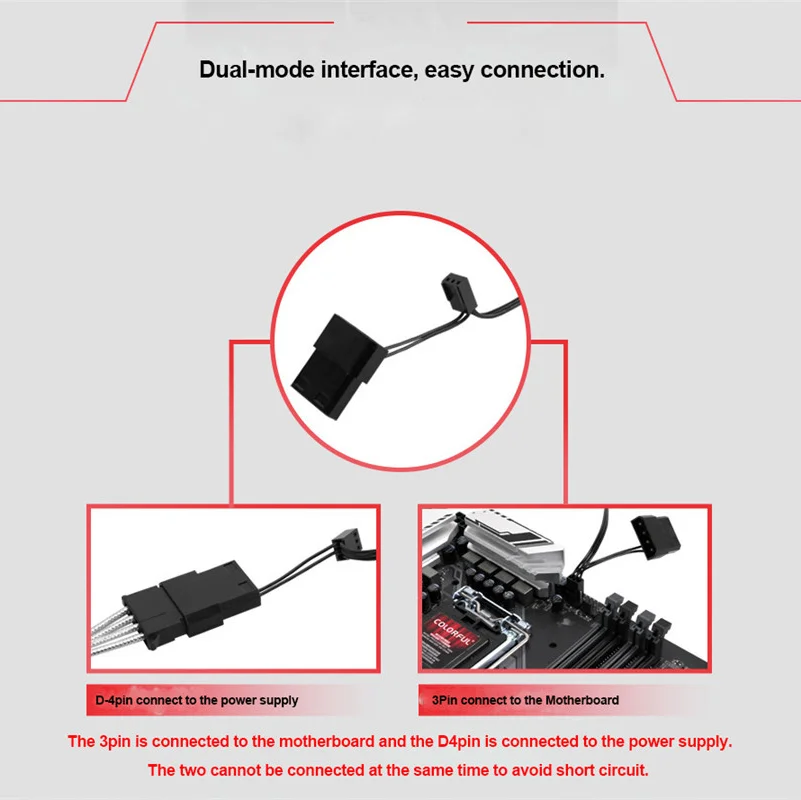 Dual-mode interface, easy connection.

COLORFUL

D-4pin connect to the power supply

3Pin connect to the Motherboard

The 3pin is connected to the motherboard and the D4pin is connected to the power supply.

The two cannot be connected at the same time to avoid short circuit.