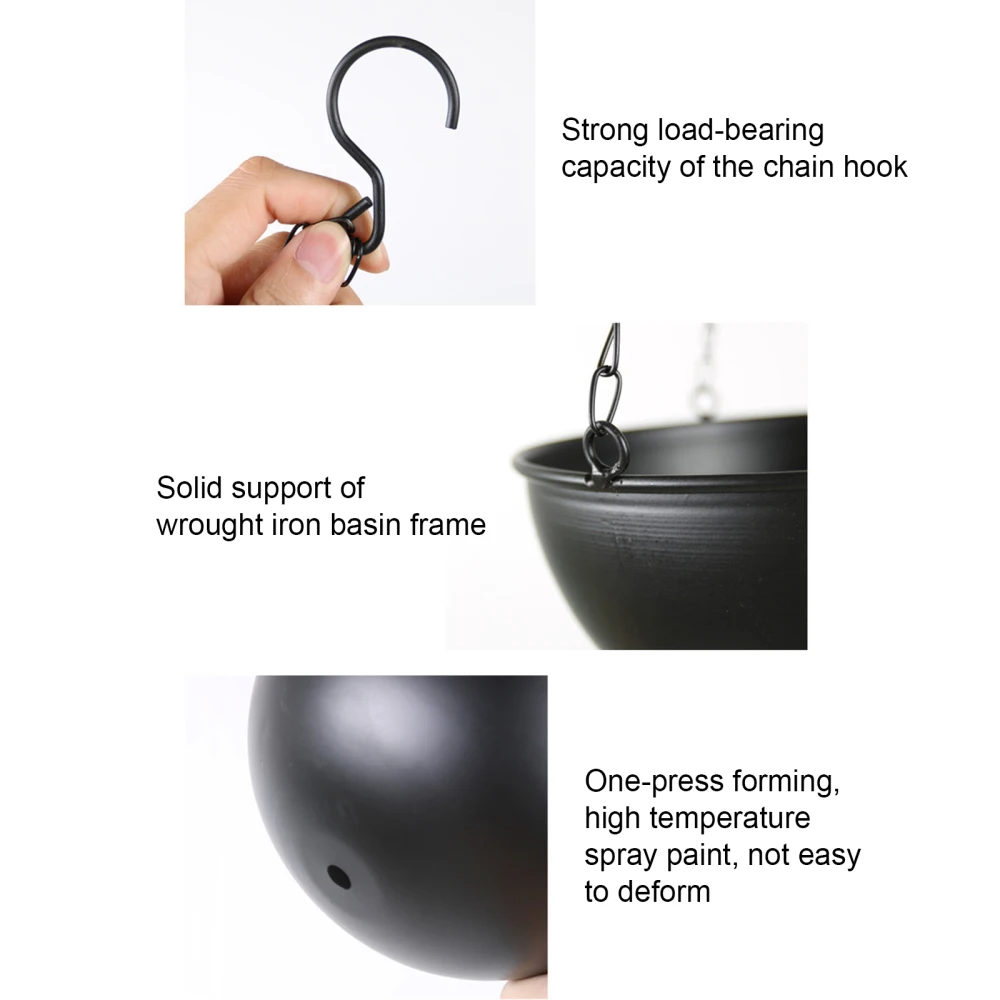 Strong load-bearing capacity of the chain hook

Solid support of wrought iron basin frame

One-press forming, high temperature spray paint, not easy to deform