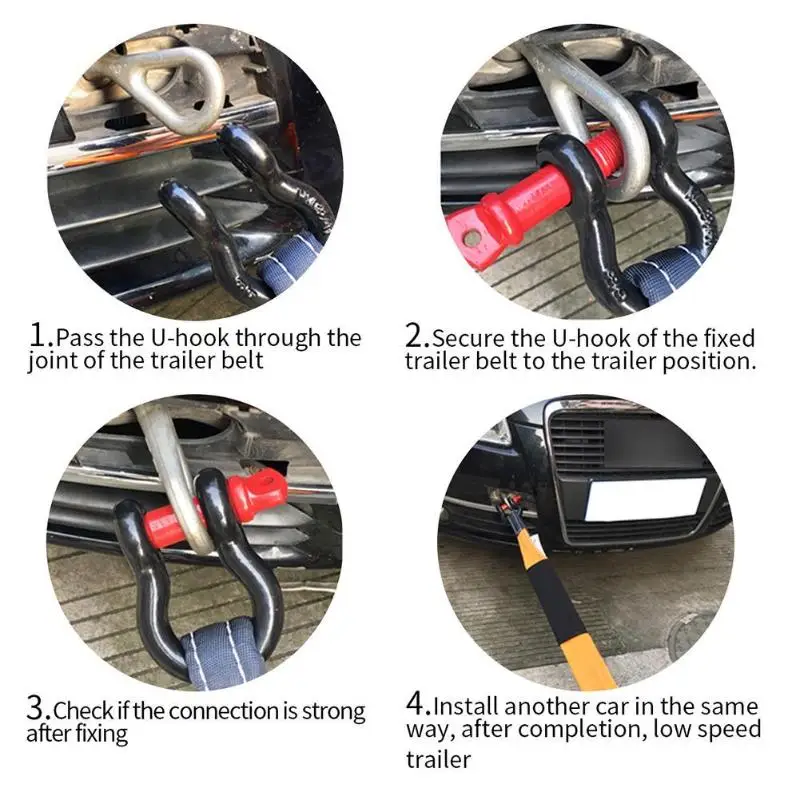 1.Pass the U-hook through the joint of the trailer belt

2.Secure the U-hook of the fixed trailer belt to the trailer position.

3.Check if the connection is strong after fixing

4.Install another car in the same way, after completion, low speed trailer