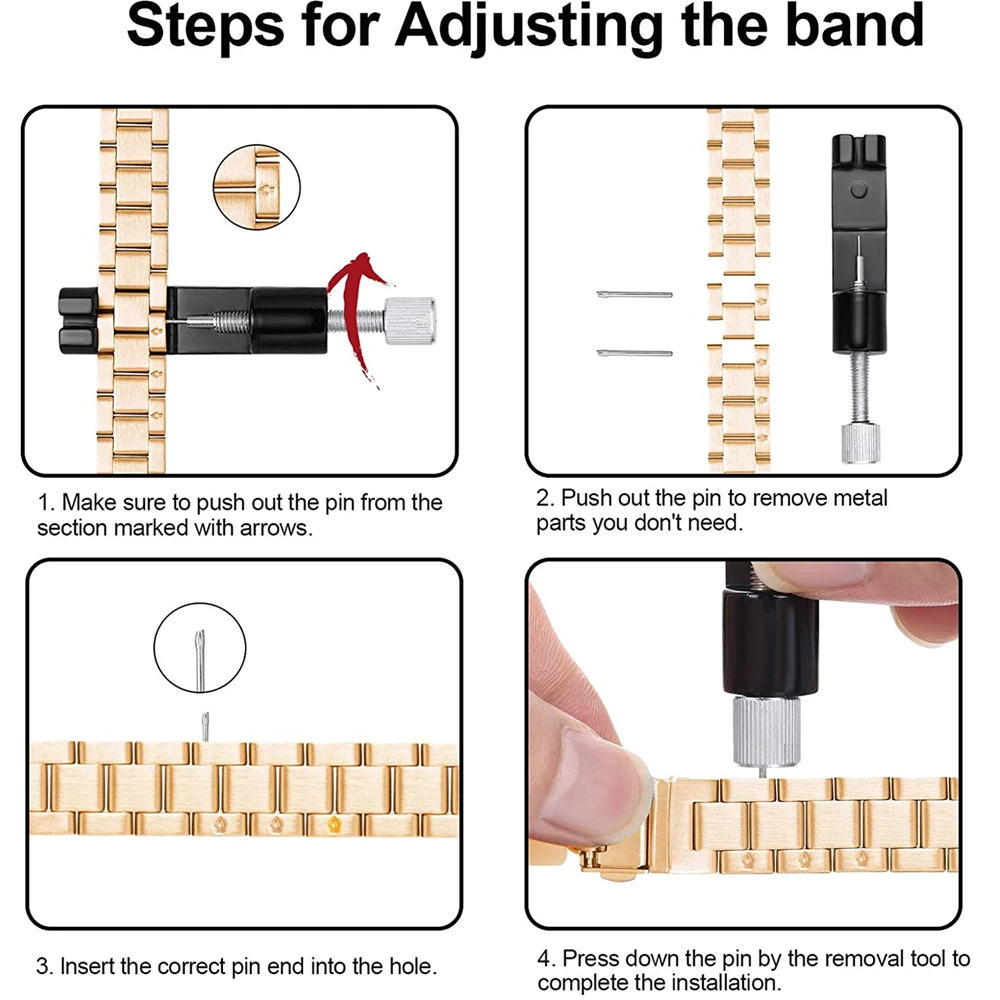 Steps for Adjusting the band

1. Make sure to push out the pin from the section marked with arrows.

2. Push out the pin to remove metal parts you don't need.

3. Insert the correct pin end into the hole.

4. Press down the pin by the removal tool to complete the installation.