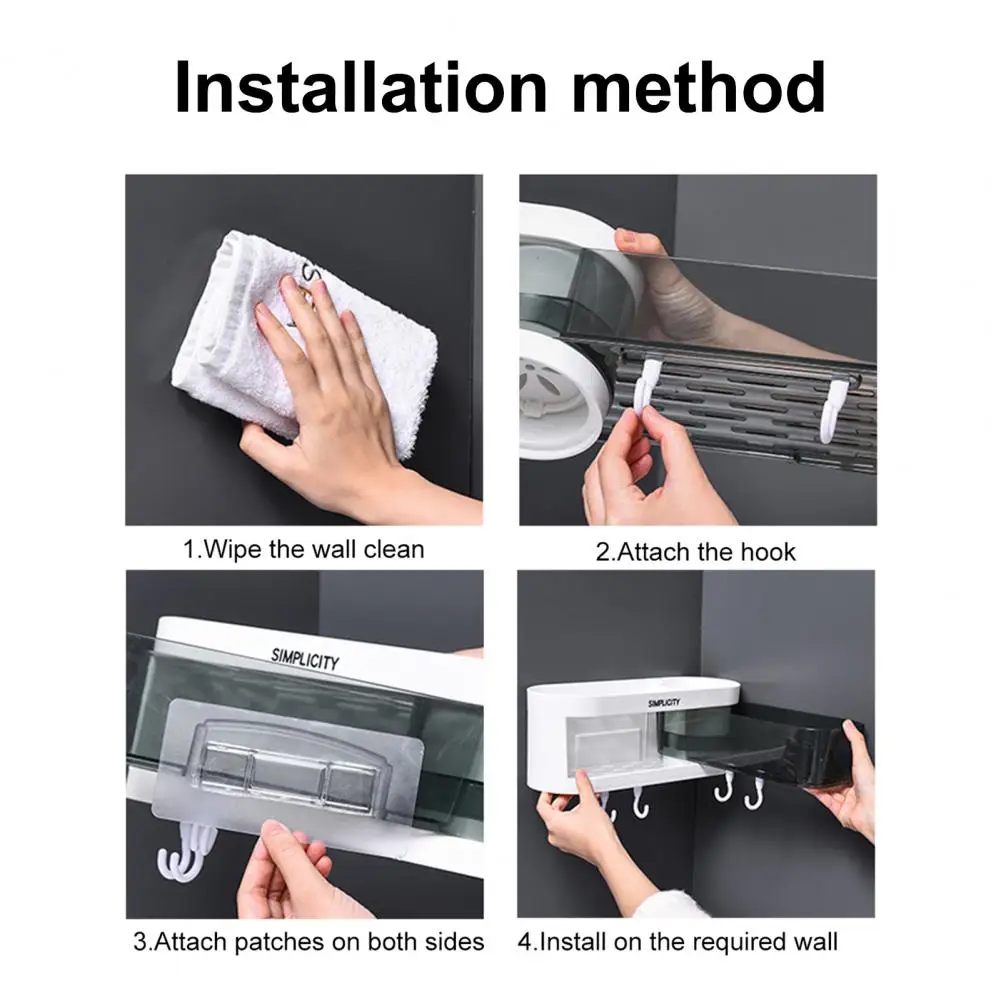 Installation method

1.Wipe the wall clean

2.Attach the hook

SIMPLICITY

3.Attach patches on both sides

SIMPLICITY

4.Install on the required wall